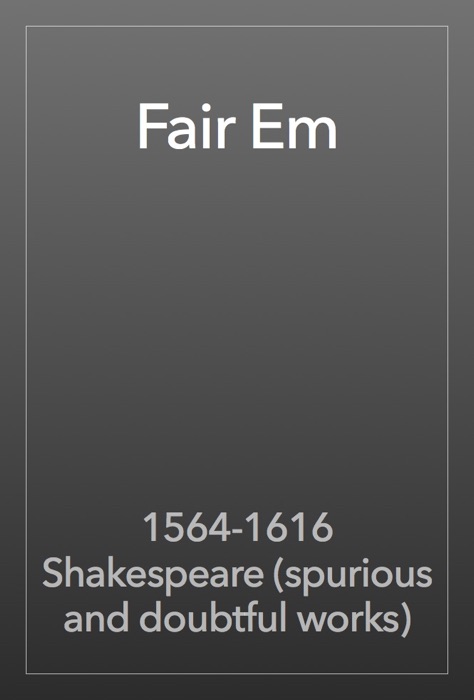 Fair Em

1564-1616 Shakespeare (spurious and doubtful works)