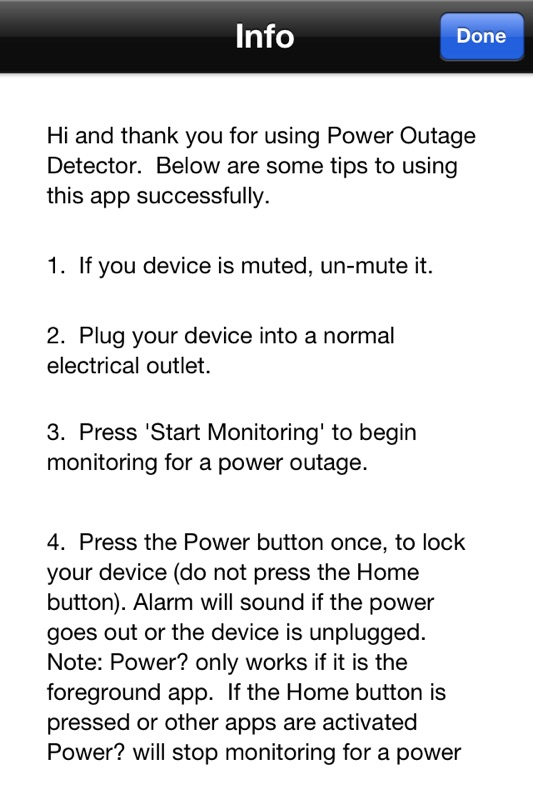 Info

Done

Hi and thank you for using Power Outage Detector. Below are some tips to using this app successfully.

1. If you device is muted, un-mute it.

2. Plug your device into a normal electrical outlet.

3. Press 'Start Monitoring' to begin monitoring for a power outage.

4. Press the Power button once, to lock your device (do not press the Home button). Alarm will sound if the power goes out or the device is unplugged. Note: Power? only works if it is the foreground app. If the Home button is pressed or other apps are activated Power? will stop monitoring for a power