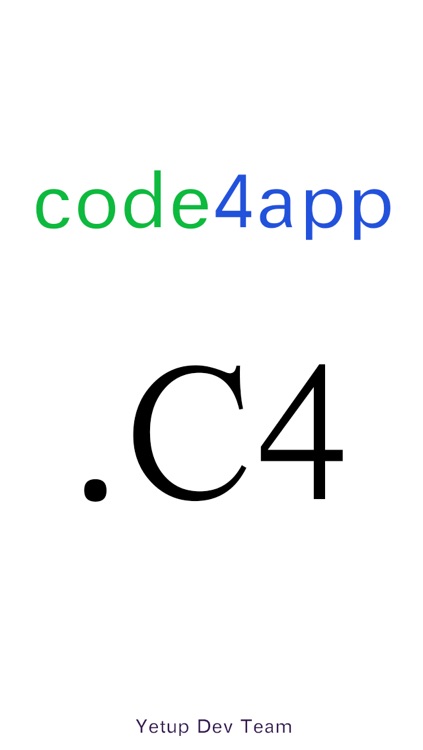 code4app

.C4

Yetup Dev Team