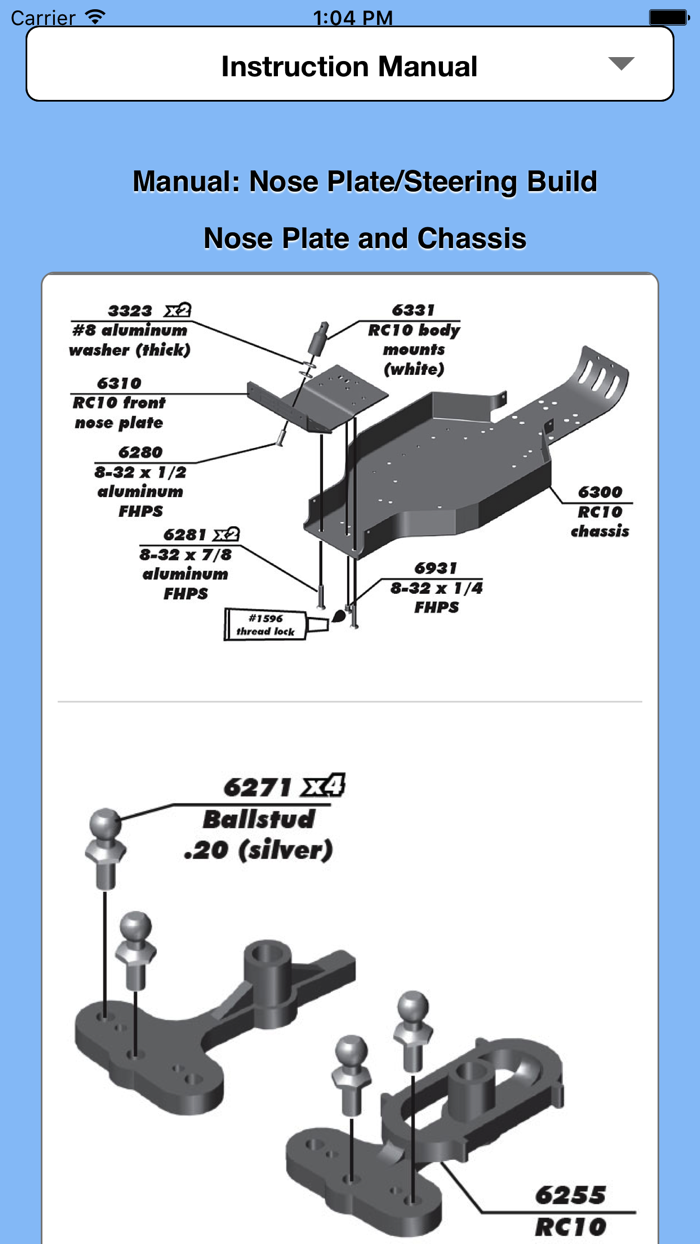 Carrier 1:04 PM

Instruction Manual

Manual: Nose Plate/Steering Build

Nose Plate and Chassis

3323 x2
#8 aluminum washer (thick)

6331
RC10 body mounts (white)

6310
RC10 front nose plate

6280
8-32 x 1/2 aluminum FHPS

6300
RC10 chassis

6281 x2
8-32 x 7/8 aluminum FHPS

6931
8-32 x 1/4 FHPS

#1596 thread lock

6271 x4
Ballstud .20 (silver)

6255
RC10