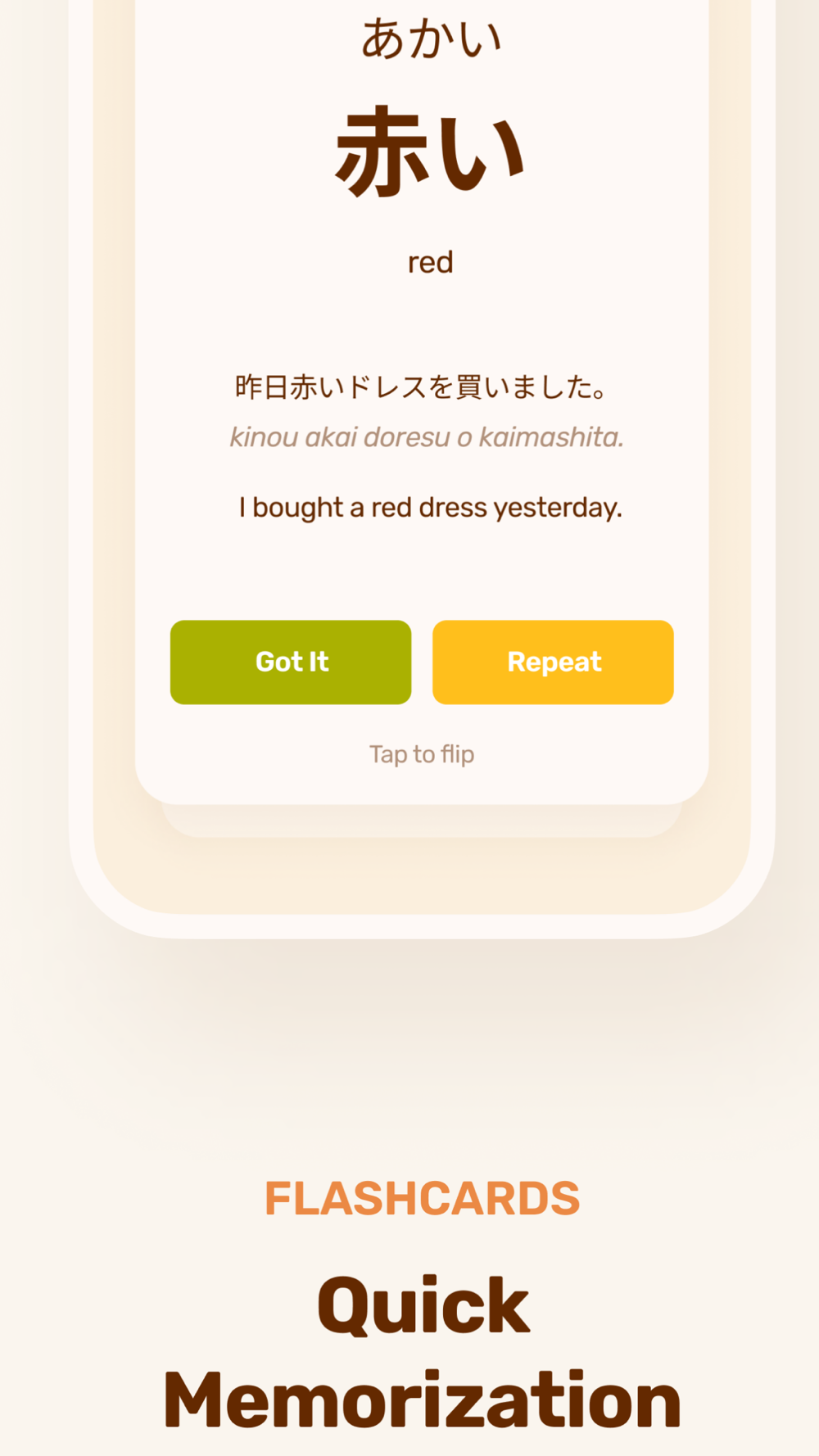 あかい

赤い

red

昨日赤いドレスを買いました。

kinou akai doresu o kaimashita.

I bought a red dress yesterday.

Got It

Repeat

Tap to flip

FLASHCARDS

Quick Memorization