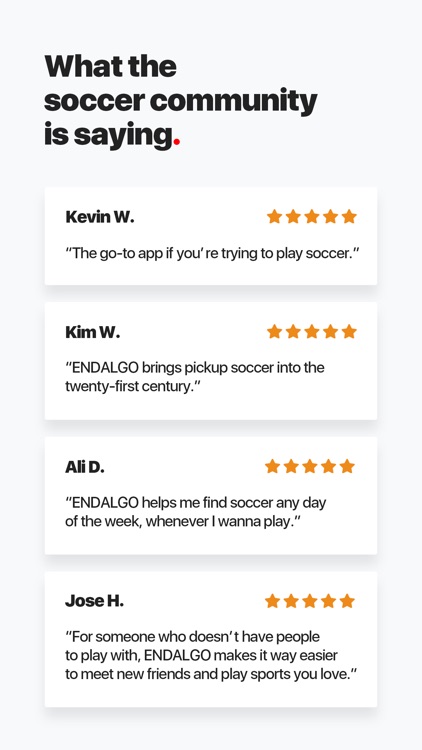 What the soccer community is saying.

Kevin W.

"The go-to app if you're trying to play soccer."

Kim W.

"ENDALGO brings pickup soccer into the twenty-first century."

Ali D.

"ENDALGO helps me find soccer any day of the week, whenever I wanna play."

Jose H.

"For someone who doesn't have people to play with, ENDALGO makes it way easier to meet new friends and play sports you love."