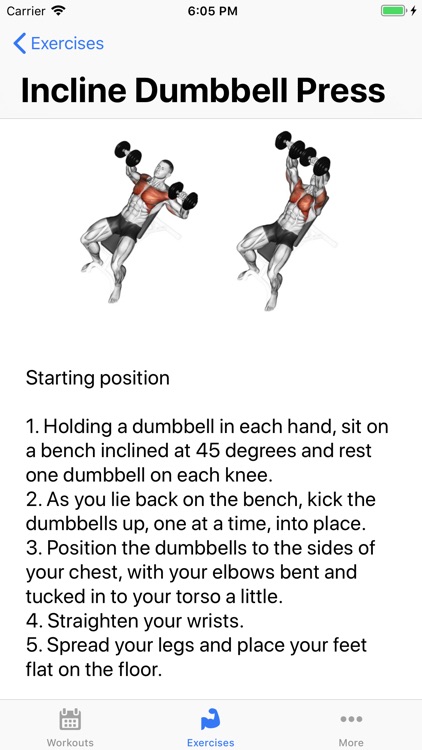 Carrier 6:05 PM

Exercises

Incline Dumbbell Press

Starting position

1. Holding a dumbbell in each hand, sit on a bench inclined at 45 degrees and rest one dumbbell on each knee.
2. As you lie back on the bench, kick the dumbbells up, one at a time, into place.
3. Position the dumbbells to the sides of your chest, with your elbows bent and tucked in to your torso a little.
4. Straighten your wrists.
5. Spread your legs and place your feet flat on the floor.

Workouts Exercises More