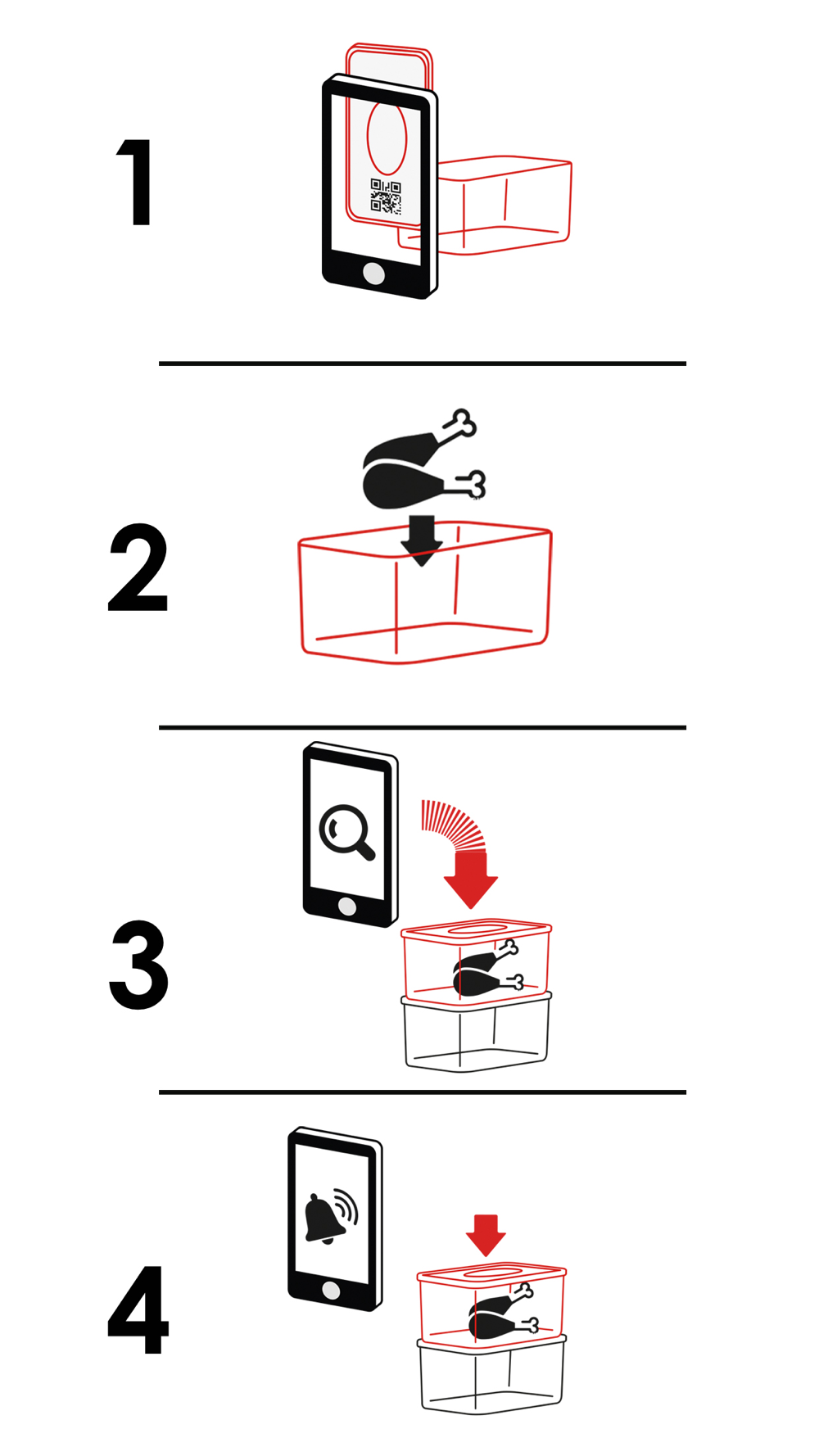 1

2

3

4