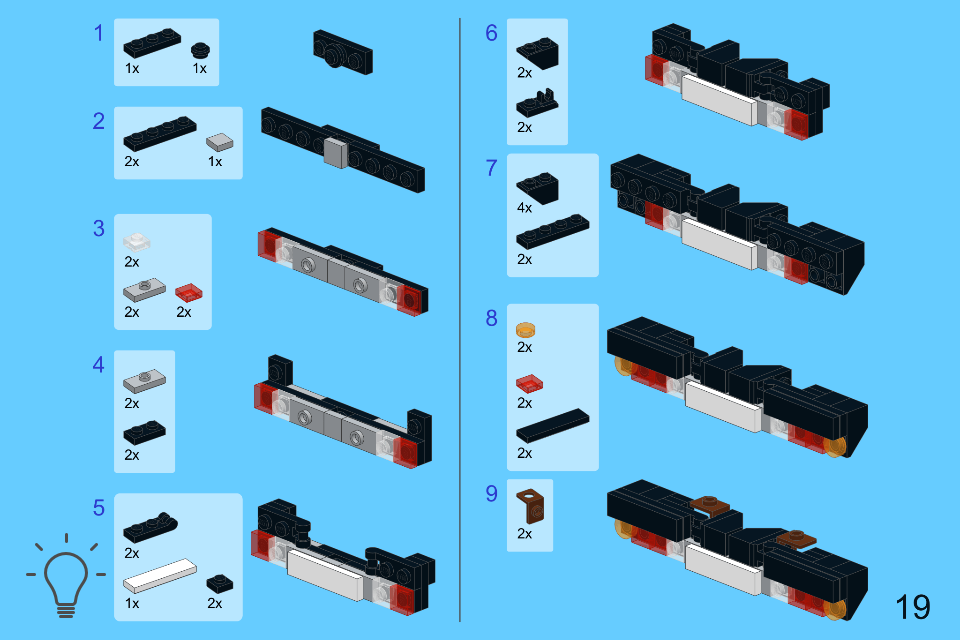 1
1x
1x

2
2x
1x

3
2x
2x
2x

4
2x
2x

5
2x
1x
2x

6
2x
2x

7
4x
2x

8
2x
2x
2x

9
2x

19