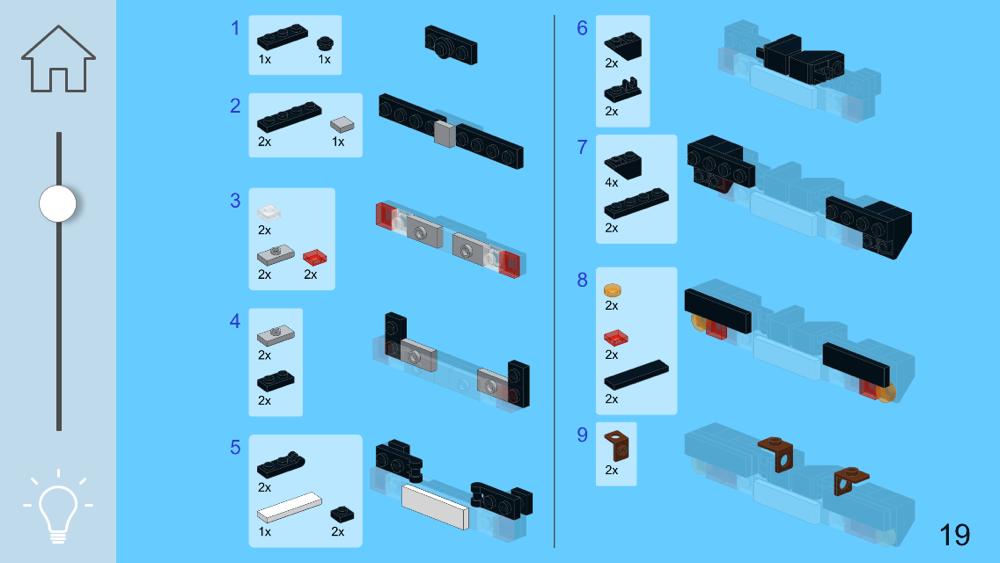 1
1x 1x

2
2x 1x

3
2x
2x 2x

4
2x
2x

5
2x
1x 2x

6
2x
2x

7
4x
2x

8
2x
2x
2x

9
2x

19