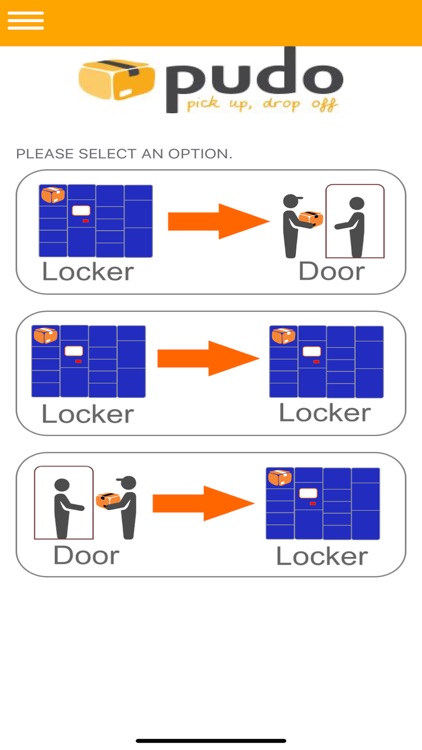 pudo
pick up, drop off

PLEASE SELECT AN OPTION.

Locker Door

Locker Locker

Door Locker