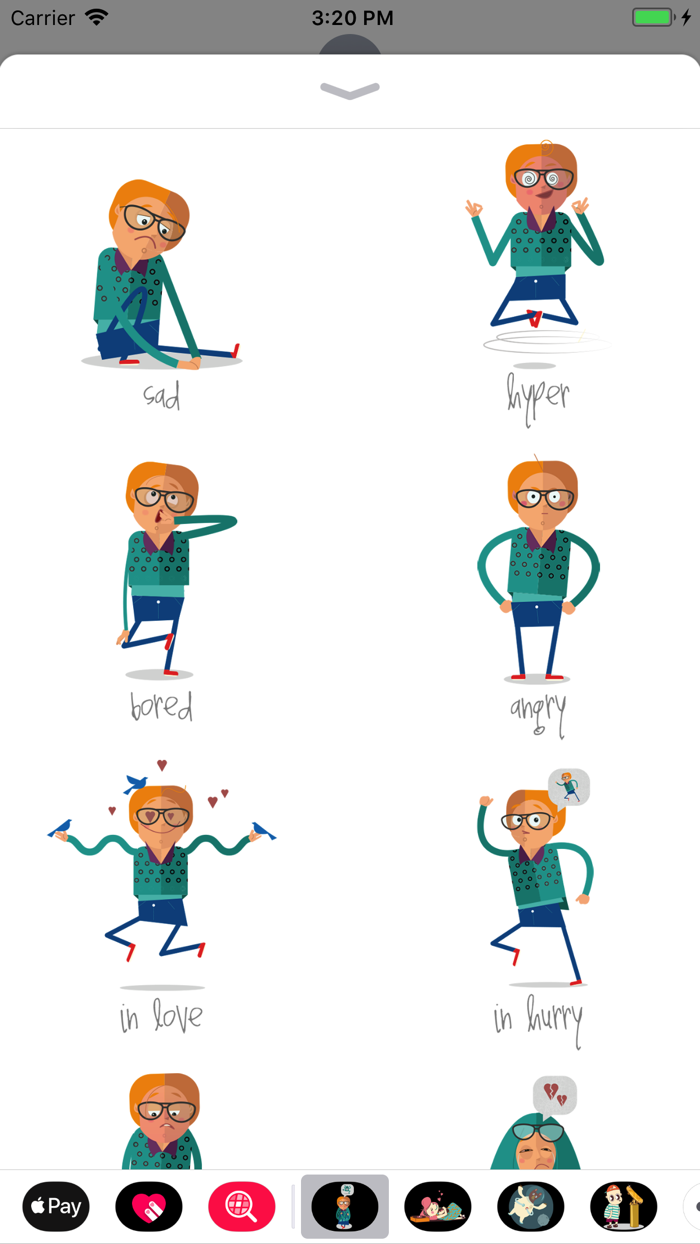 Carrier 3:20 PM

sad

hyper

bored

angry

in love

in hurry

Pay