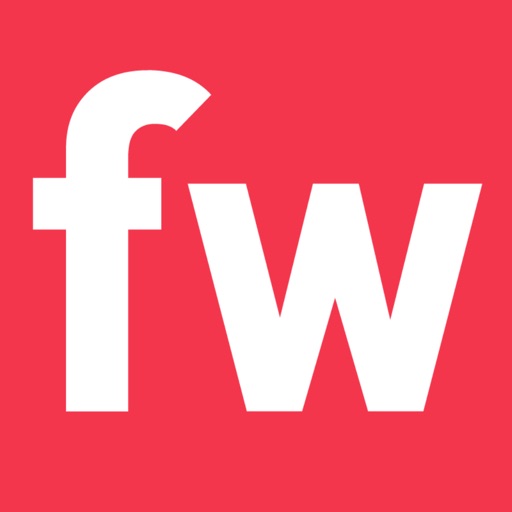 fw