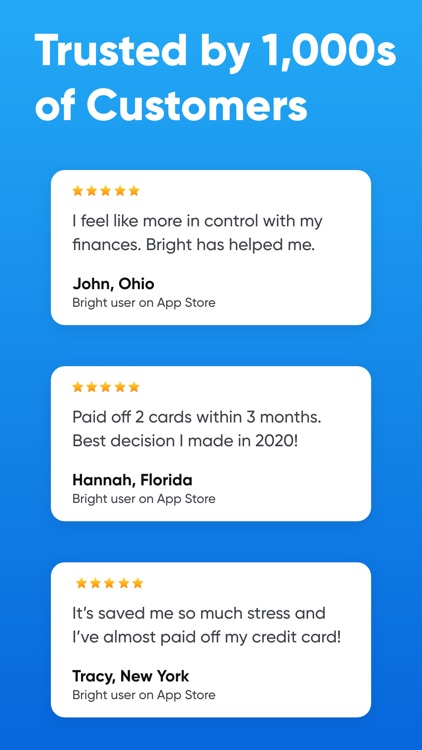 Trusted by 1,000s of Customers

★★★★★
I feel like more in control with my finances. Bright has helped me.

John, Ohio
Bright user on App Store

★★★★★
Paid off 2 cards within 3 months. Best decision I made in 2020!

Hannah, Florida
Bright user on App Store

★★★★★
It's saved me so much stress and I've almost paid off my credit card!

Tracy, New York
Bright user on App Store