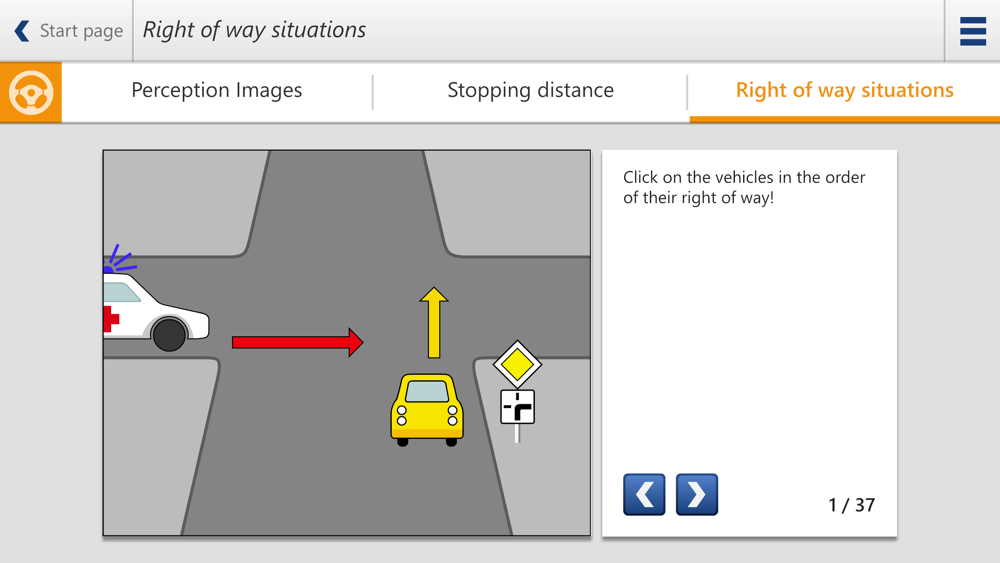 Start page
Right of way situations

Perception Images
Stopping distance
Right of way situations

Click on the vehicles in the order of their right of way!

1 / 37