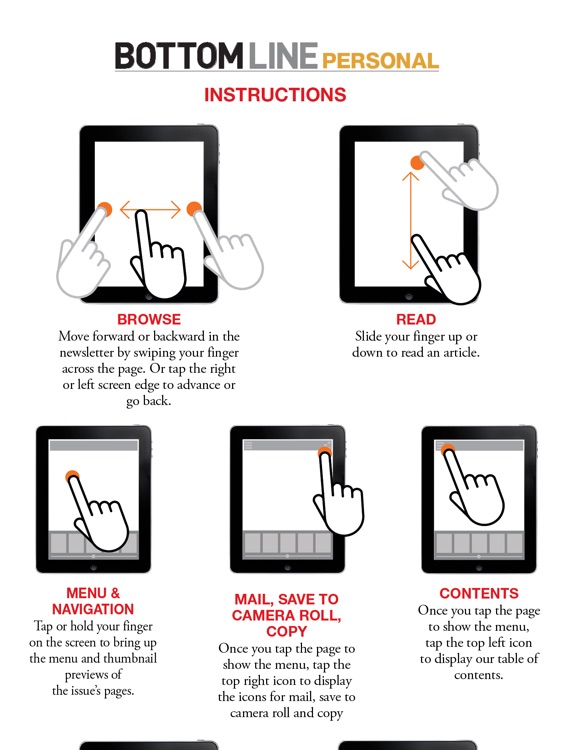 BOTTOM LINE PERSONAL

INSTRUCTIONS

BROWSE
Move forward or backward in the newsletter by swiping your finger across the page. Or tap the right or left screen edge to advance or go back.

READ
Slide your finger up or down to read an article.

MENU & NAVIGATION
Tap or hold your finger on the screen to bring up the menu and thumbnail previews of the issue's pages.

MAIL, SAVE TO CAMERA ROLL, COPY
Once you tap the page to show the menu, tap the top right icon to display the icons for mail, save to camera roll and copy

CONTENTS
Once you tap the page to show the menu, tap the top left icon to display our table of contents.