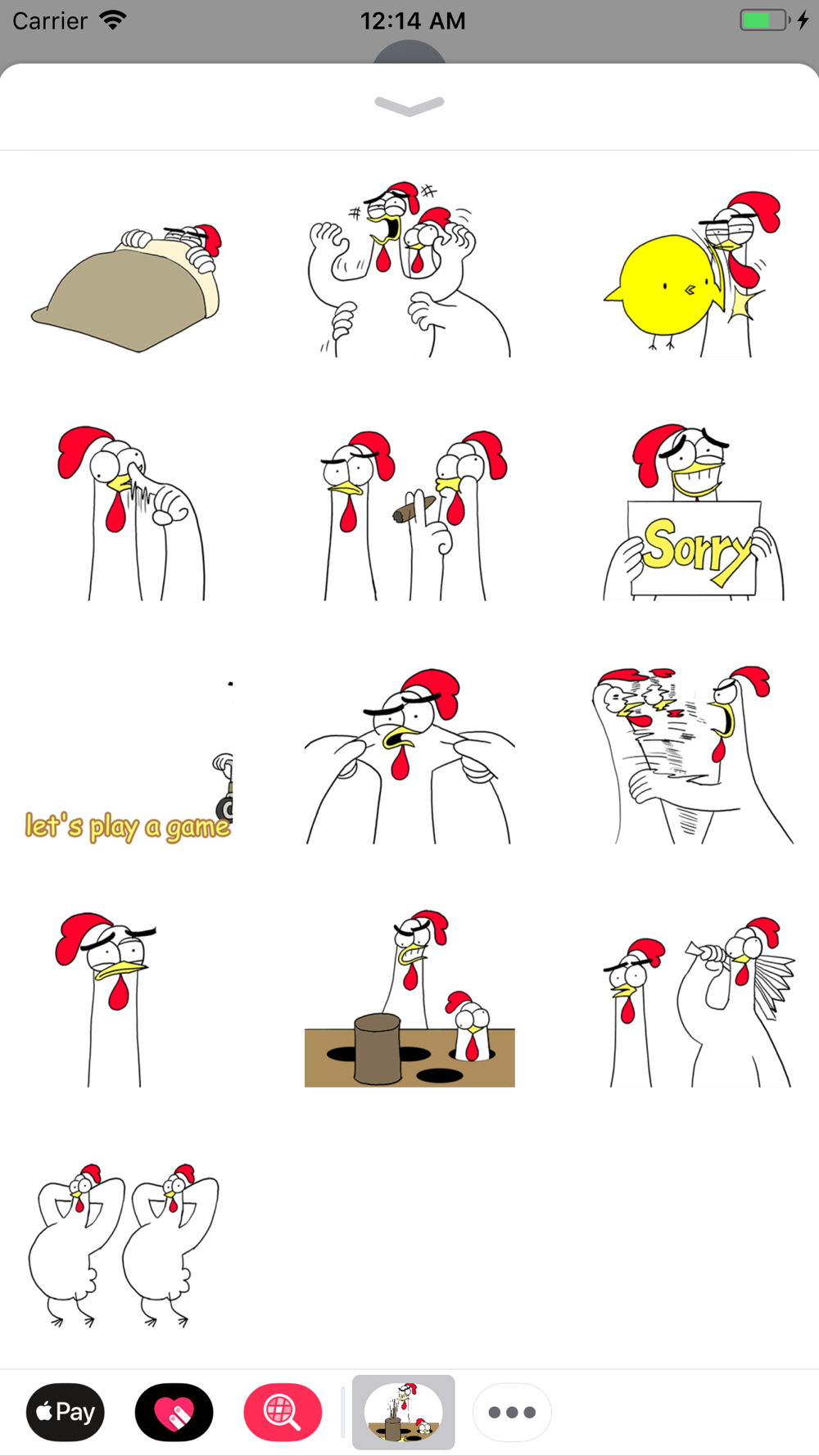 Carrier 12:14 AM

Sorry

let's play a game

Pay