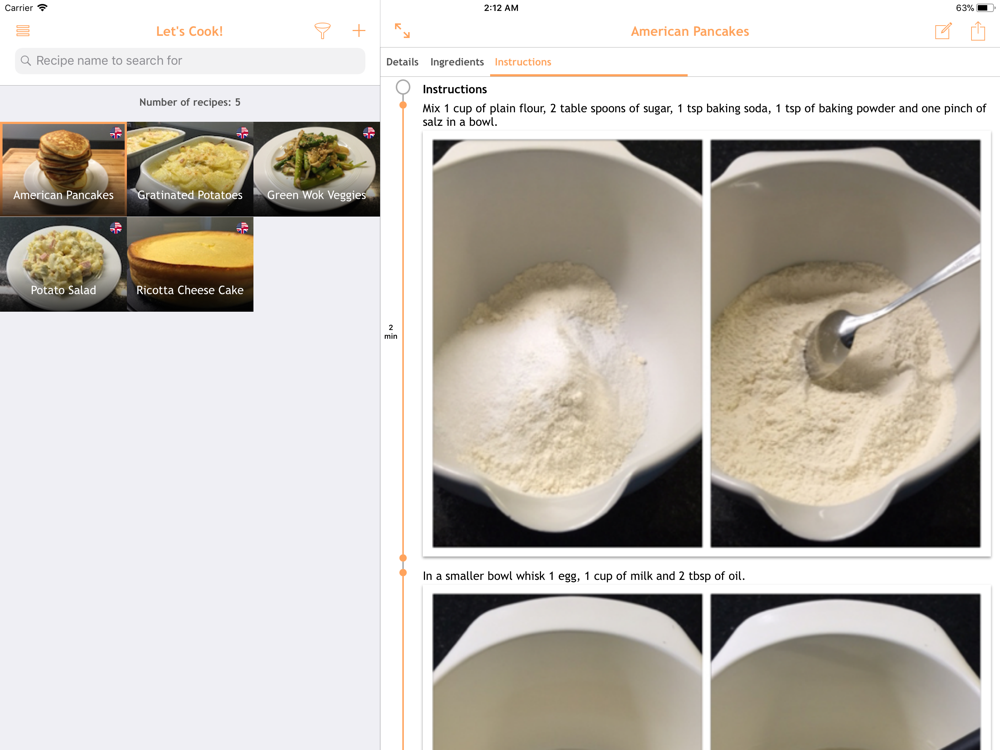 Carrier
2:12 AM
63%

Let's Cook!

Recipe name to search for

Number of recipes: 5

American Pancakes
Gratinated Potatoes
Green Wok Veggies
Potato Salad
Ricotta Cheese Cake

American Pancakes

Details
Ingredients
Instructions

Instructions

Mix 1 cup of plain flour, 2 table spoons of sugar, 1 tsp baking soda, 1 tsp of baking powder and one pinch of salz in a bowl.

2 min

In a smaller bowl whisk 1 egg, 1 cup of milk and 2 tbsp of oil.