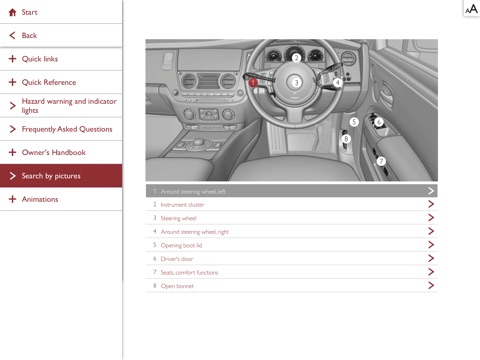 Start

Back

Quick links

Quick Reference

Hazard warning and indicator lights

Frequently Asked Questions

Owner's Handbook

Search by pictures

Animations

AA

2
1
3
4
5
6
8
7

1 Around steering wheel, left
2 Instrument cluster
3 Steering wheel
4 Around steering wheel, right
5 Opening boot lid
6 Driver's door
7 Seats, comfort functions
8 Open bonnet