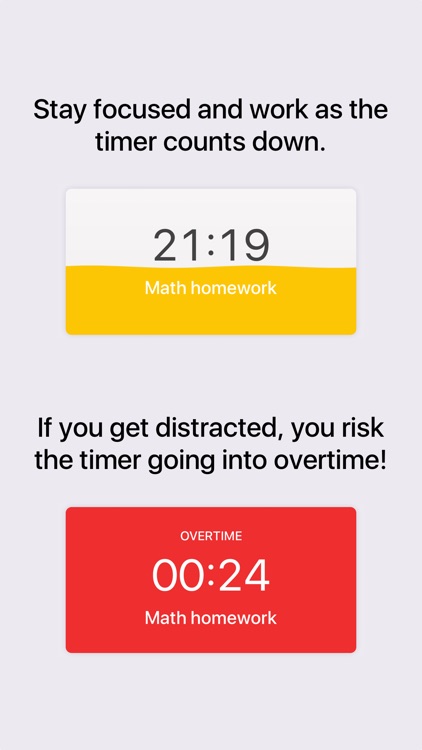 Stay focused and work as the timer counts down.

21:19
Math homework

If you get distracted, you risk the timer going into overtime!

OVERTIME
00:24
Math homework