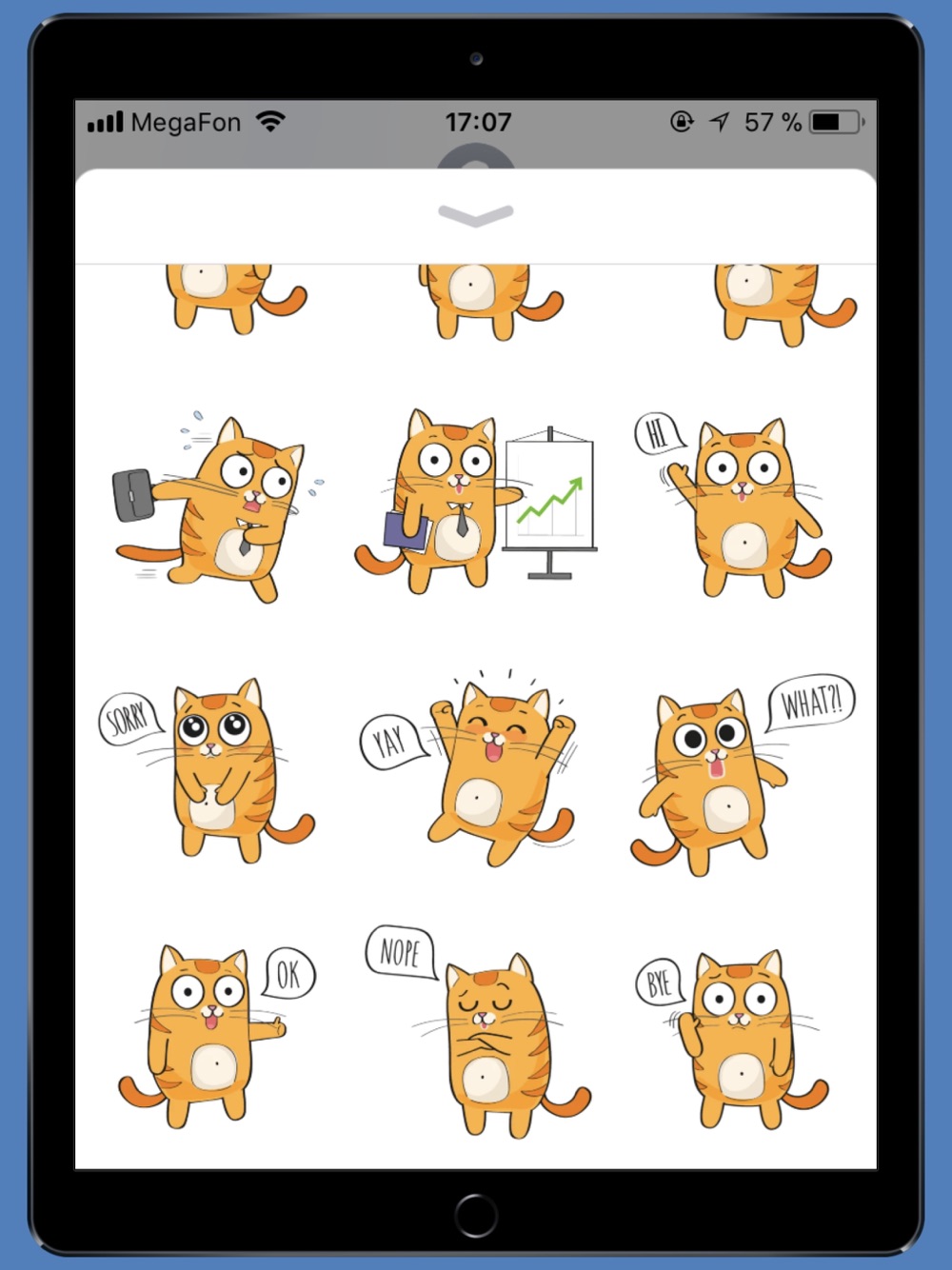 MegaFon 17:07 57 %

HI

SORRY

YAY

WHAT?!

OK

NOPE

BYE