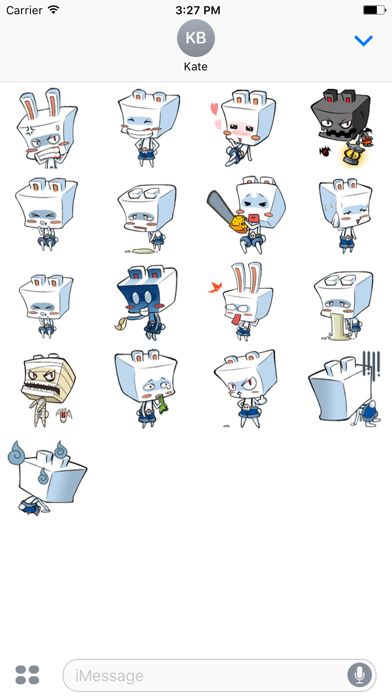 Carrier
3:27 PM
KB
Kate
iMessage