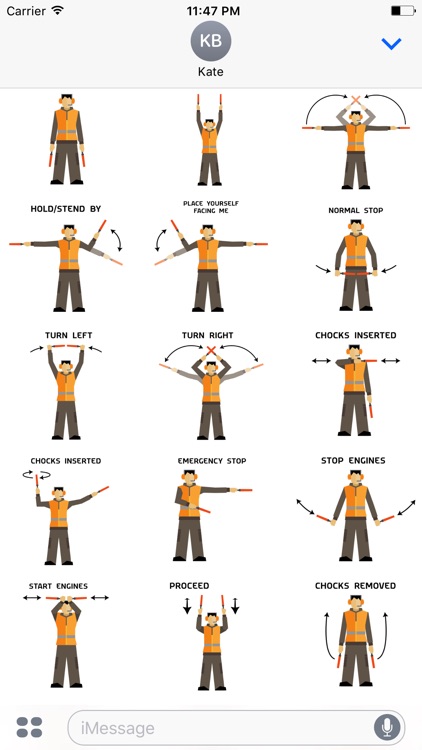 Carrier 11:47 PM

KB
Kate

HOLD/STEND BY

PLACE YOURSELF FACING ME

NORMAL STOP

TURN LEFT

TURN RIGHT

CHOCKS INSERTED

CHOCKS INSERTED

EMERGENCY STOP

STOP ENGINES

START ENGINES

PROCEED

CHOCKS REMOVED

iMessage