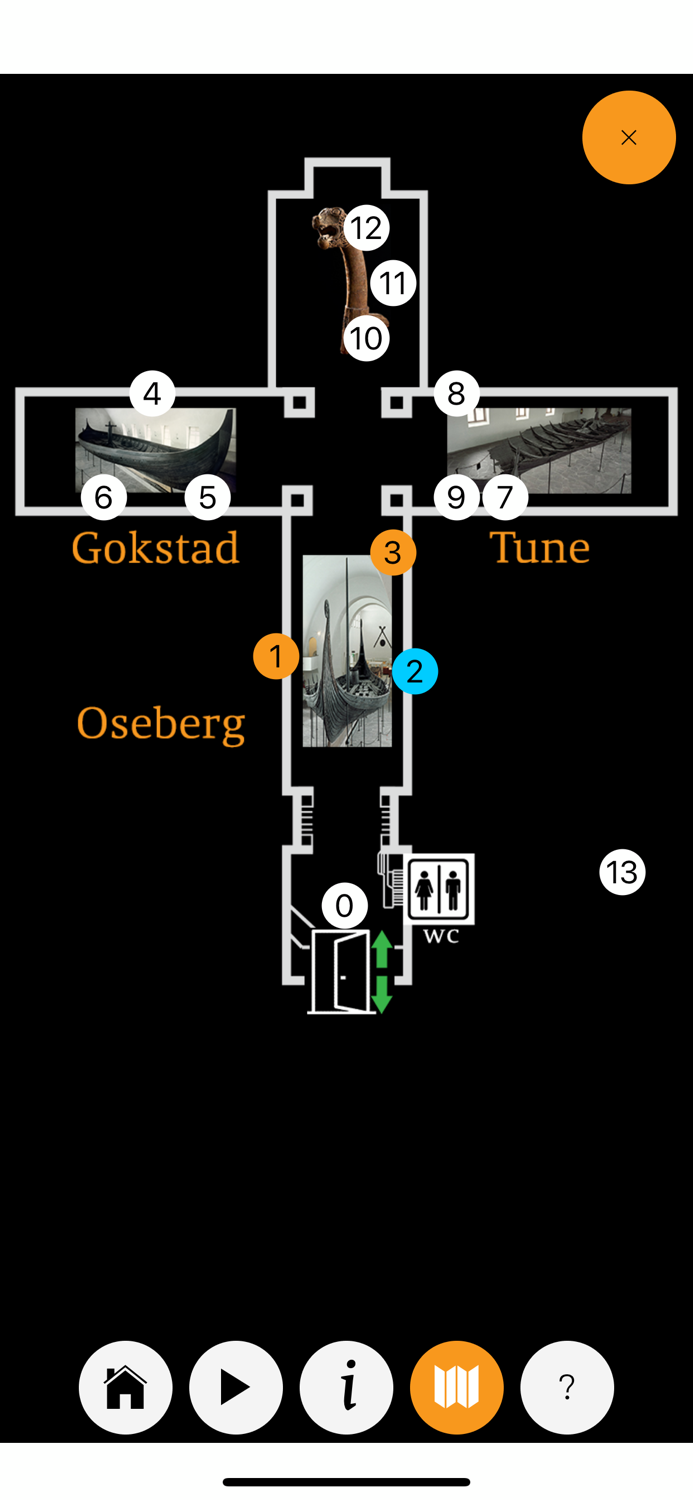 ×

12
11
10
4
8
6
5
9
7
Gokstad
3
Tune
1
2
Oseberg
13
0
WC

i
?