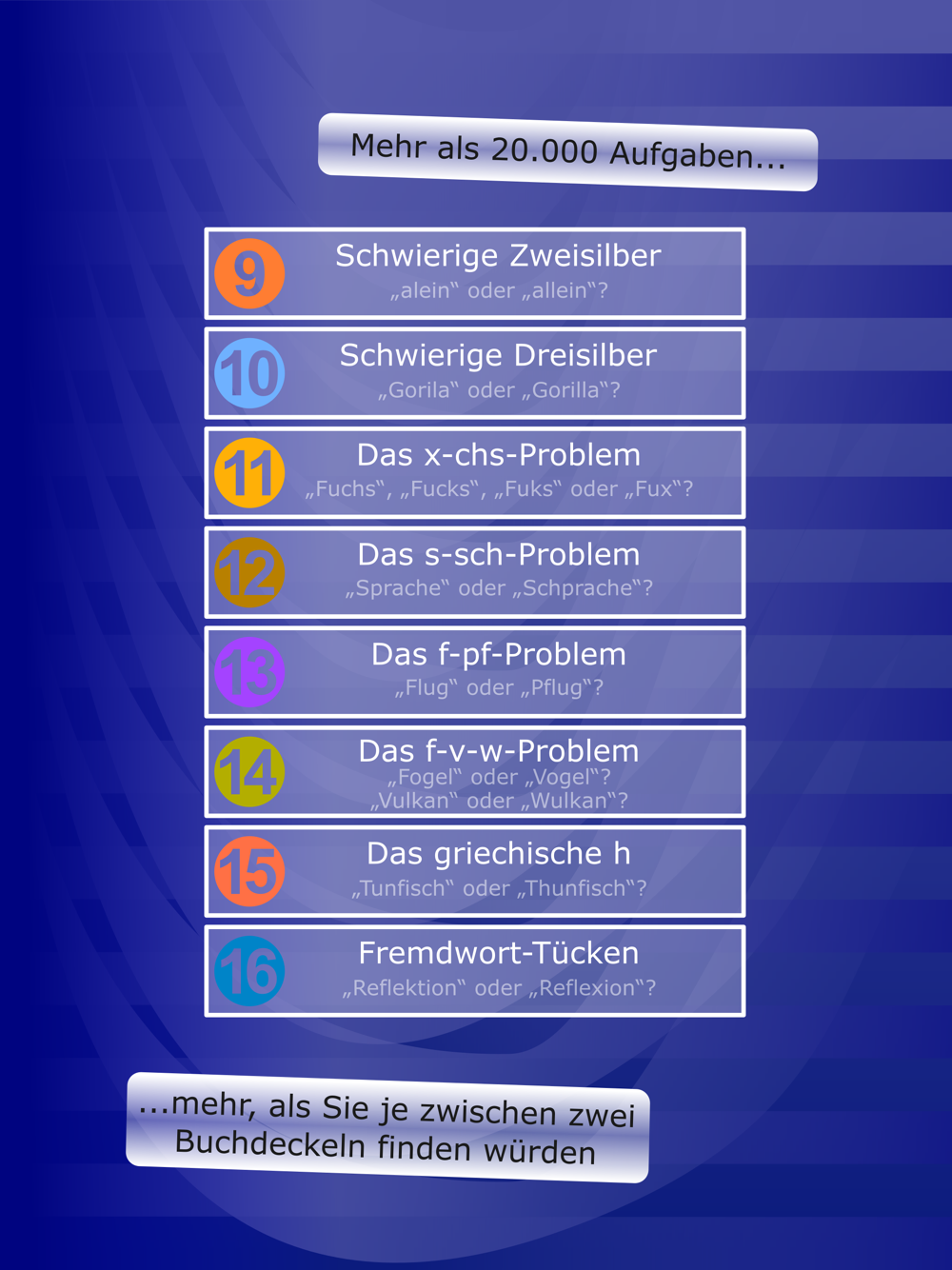 Mehr als 20.000 Aufgaben...

9
Schwierige Zweisilber
„alein“ oder „allein“?

10
Schwierige Dreisilber
„Gorila“ oder „Gorilla“?

11
Das x-chs-Problem
„Fuchs“, „Fucks“, „Fuks“ oder „Fux“?

12
Das s-sch-Problem
„Sprache“ oder „Schprache“?

13
Das f-pf-Problem
„Flug“ oder „Pflug“?

14
Das f-v-w-Problem
„Fogel“ oder „Vogel“?
„Vulkan“ oder „Wulkan“?

15
Das griechische h
„Tunfisch“ oder „Thunfisch“?

16
Fremdwort-Tücken
„Reflektion“ oder „Reflexion“?

...mehr, als Sie je zwischen zwei Buchdeckeln finden würden