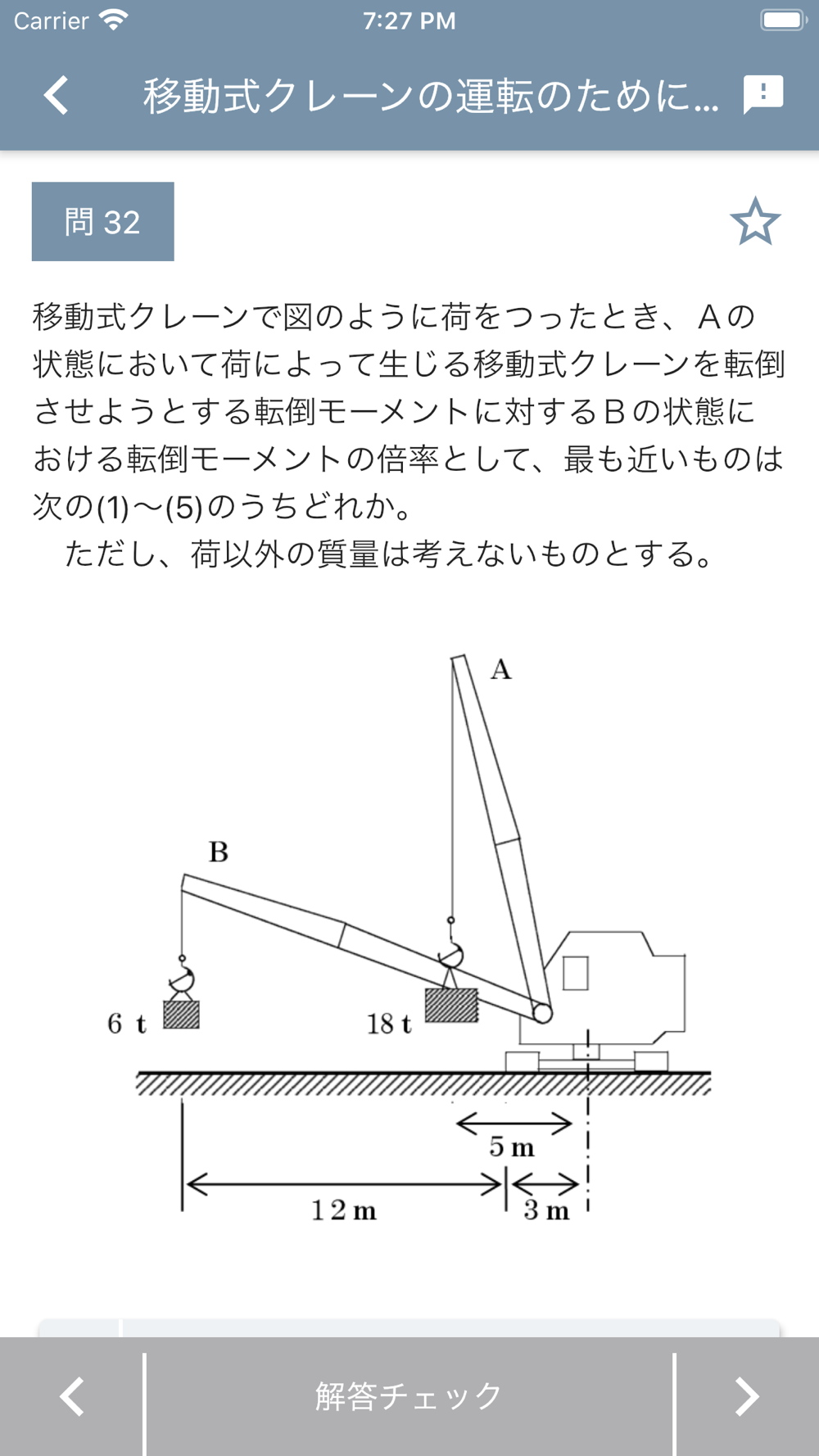 Carrier 7:27 PM

移動式クレーンの運転のために...

問 32

移動式クレーンで図のように荷をつったとき、Aの状態において荷によって生じる移動式クレーンを転倒させようとする転倒モーメントに対するBの状態における転倒モーメントの倍率として、最も近いものは次の(1)〜(5)のうちどれか。
　ただし、荷以外の質量は考えないものとする。

A
B
6 t
18 t
5 m
12 m
3 m

解答チェック