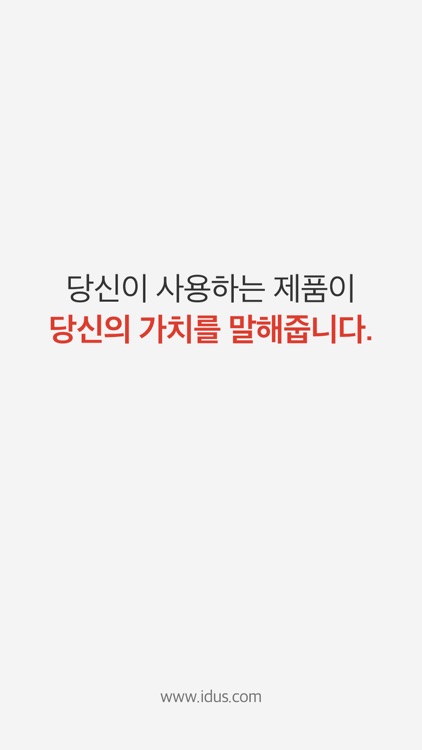 당신이 사용하는 제품이
당신의 가치를 말해줍니다.

www.idus.com