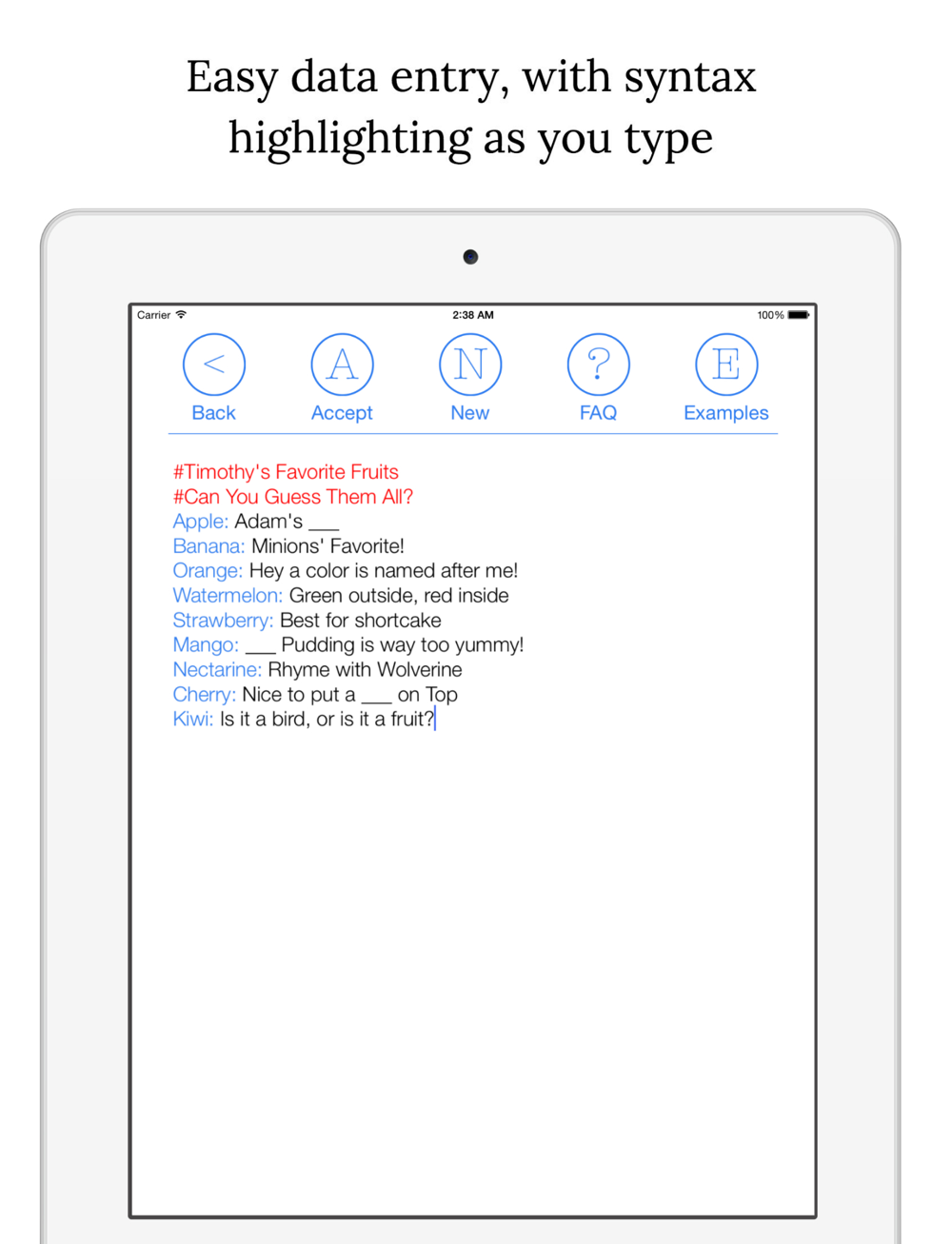 Easy data entry, with syntax highlighting as you type

Carrier 2:38 AM 100%

<
Back

A
Accept

N
New

?
FAQ

E
Examples

#Timothy's Favorite Fruits
#Can You Guess Them All?
Apple: Adam's ___
Banana: Minions' Favorite!
Orange: Hey a color is named after me!
Watermelon: Green outside, red inside
Strawberry: Best for shortcake
Mango: ___ Pudding is way too yummy!
Nectarine: Rhyme with Wolverine
Cherry: Nice to put a ___ on Top
Kiwi: Is it a bird, or is it a fruit?