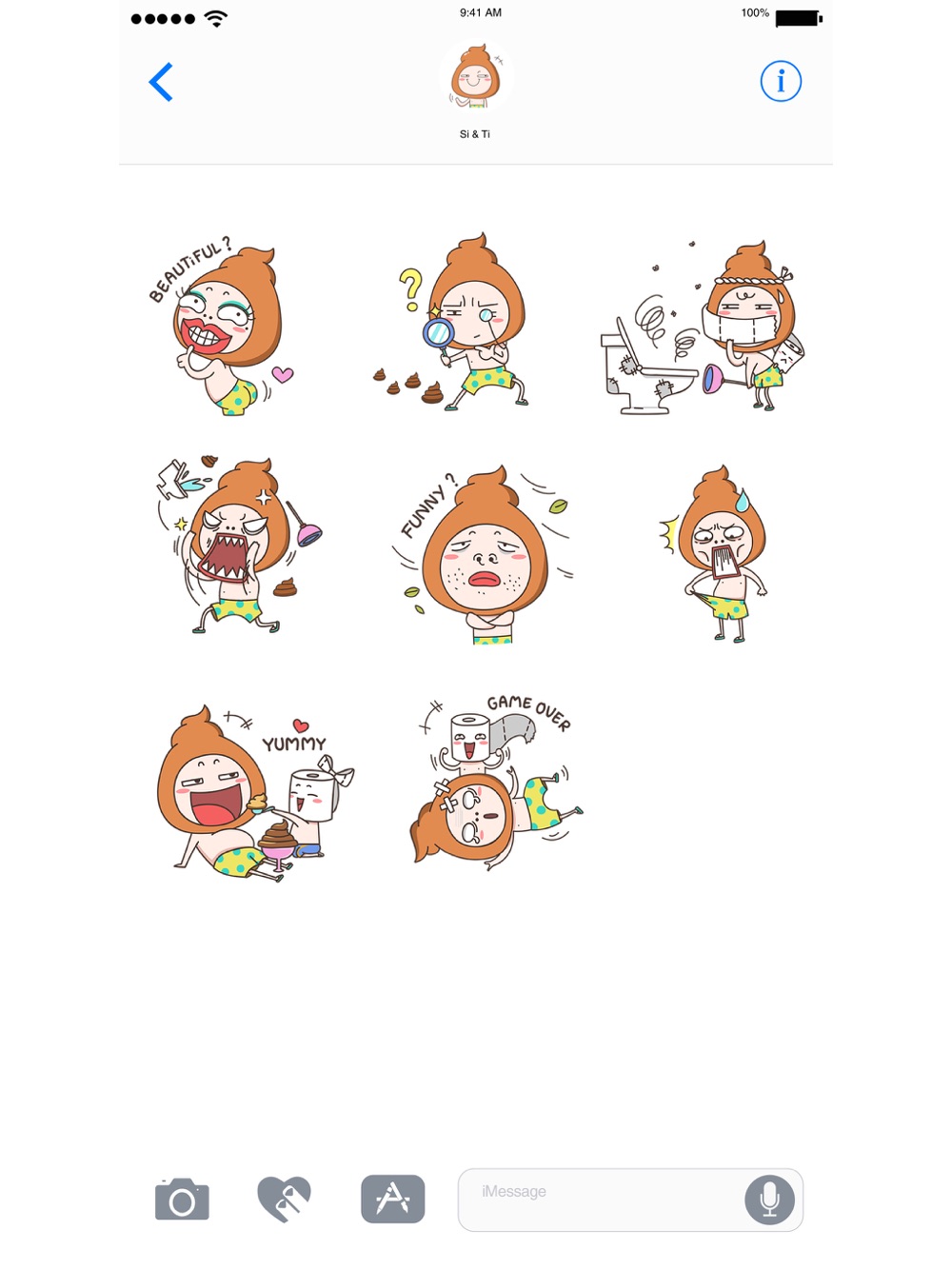 9:41 AM

100%

Si & Ti

BEAUTiFUL ?

?

FUNNY ?

YUMMY

GAME OVER

iMessage