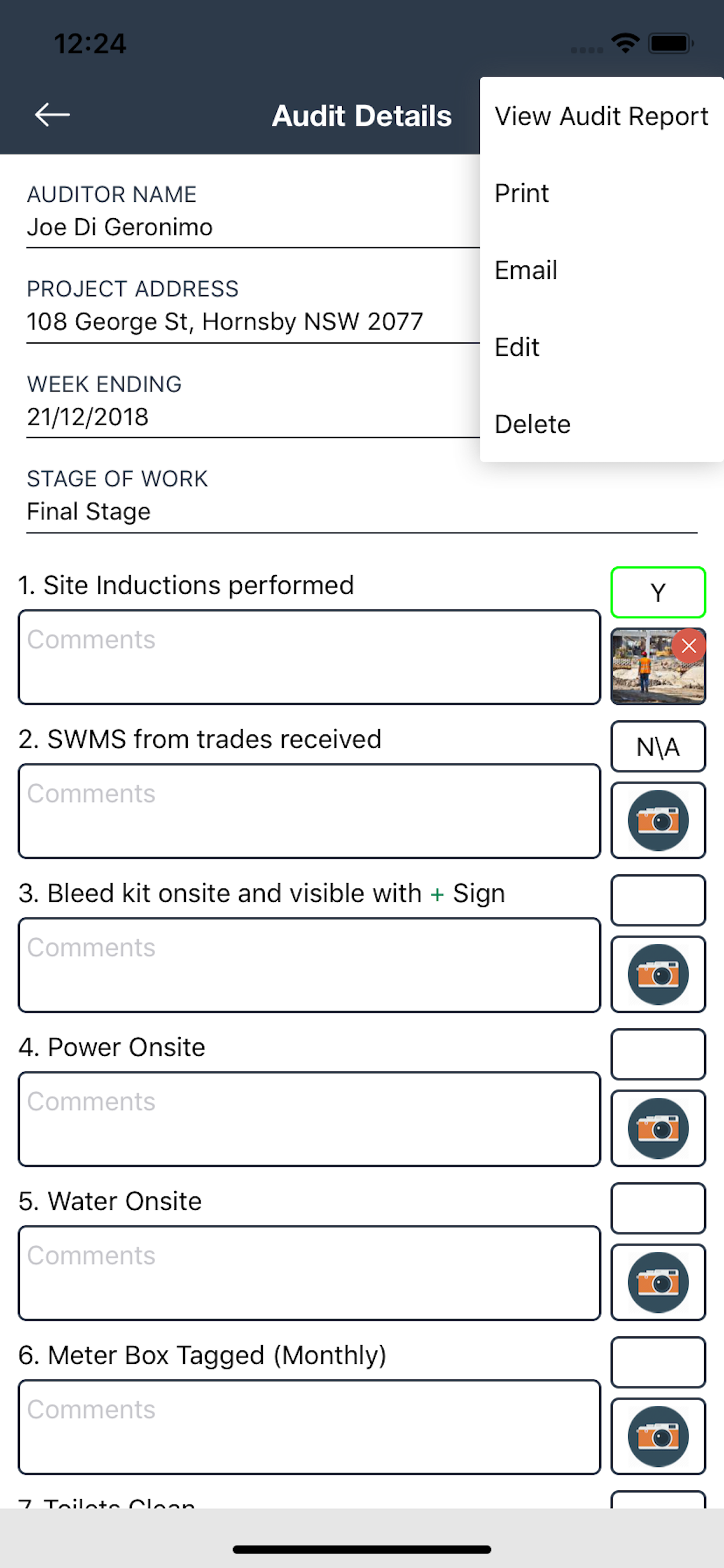 12:24

Audit Details

View Audit Report

Print

Email

Edit

Delete

AUDITOR NAME
Joe Di Geronimo

PROJECT ADDRESS
108 George St, Hornsby NSW 2077

WEEK ENDING
21/12/2018

STAGE OF WORK
Final Stage

1. Site Inductions performed
Y
Comments

2. SWMS from trades received
N\A
Comments

3. Bleed kit onsite and visible with + Sign
Comments

4. Power Onsite
Comments

5. Water Onsite
Comments

6. Meter Box Tagged (Monthly)
Comments

7. Toilets Clean