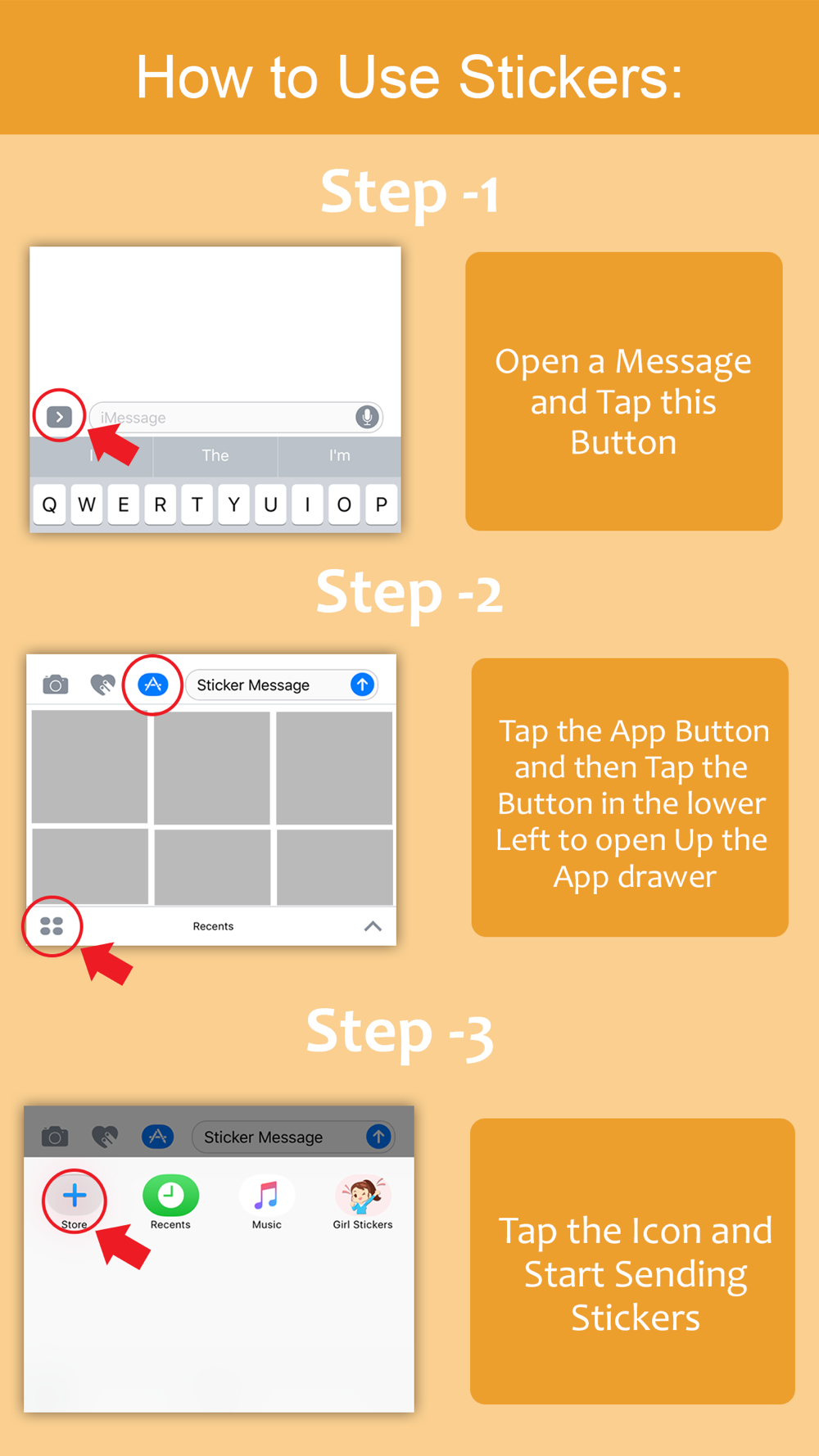 How to Use Stickers:

Step -1

iMessage

I The I'm

Q W E R T Y U I O P

Open a Message and Tap this Button

Step -2

Sticker Message

Recents

Tap the App Button and then Tap the Button in the lower Left to open Up the App drawer

Step -3

Sticker Message

Store Recents Music Girl Stickers

Tap the Icon and Start Sending Stickers