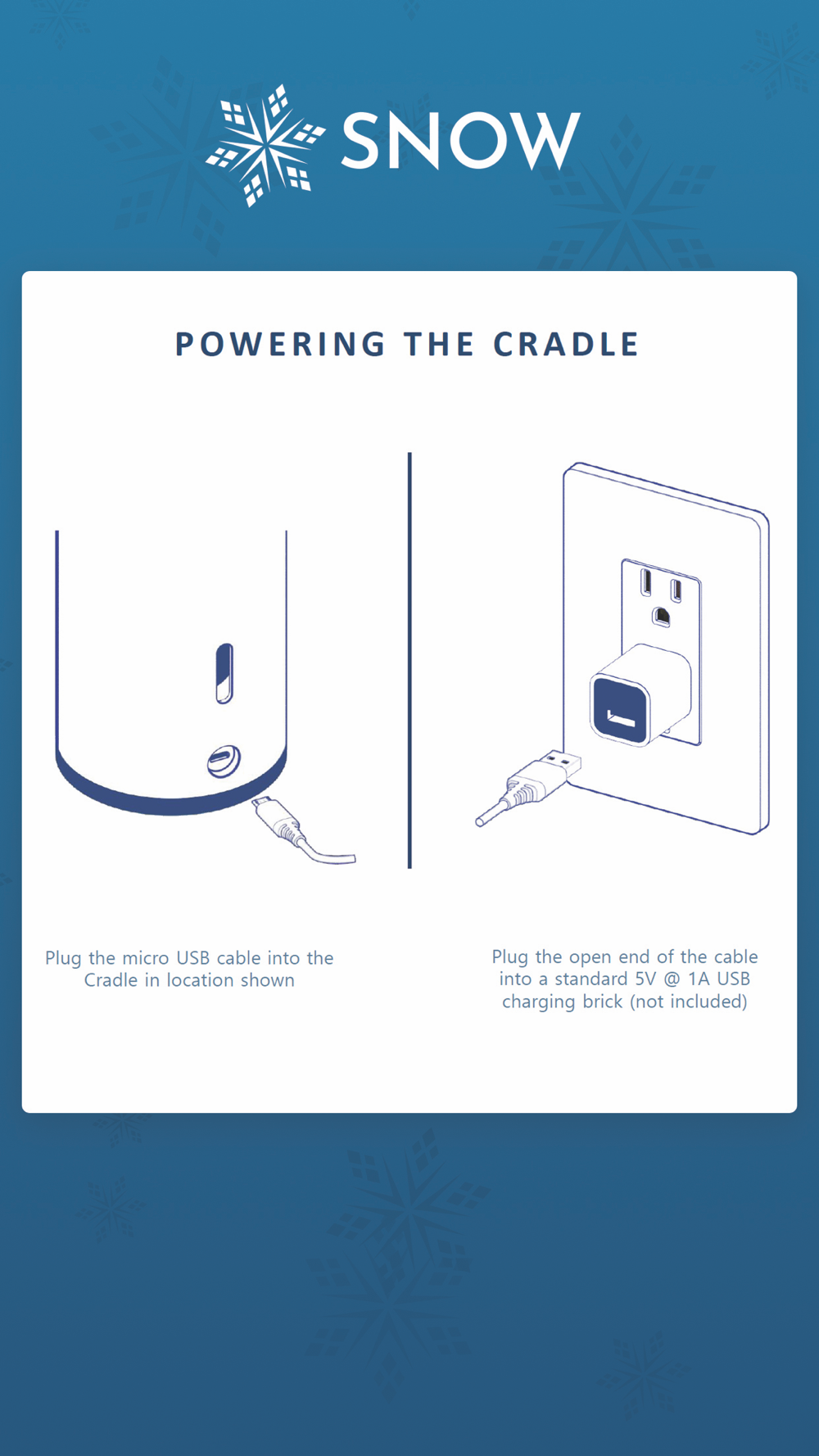 SNOW

POWERING THE CRADLE

Plug the micro USB cable into the Cradle in location shown

Plug the open end of the cable into a standard 5V @ 1A USB charging brick (not included)