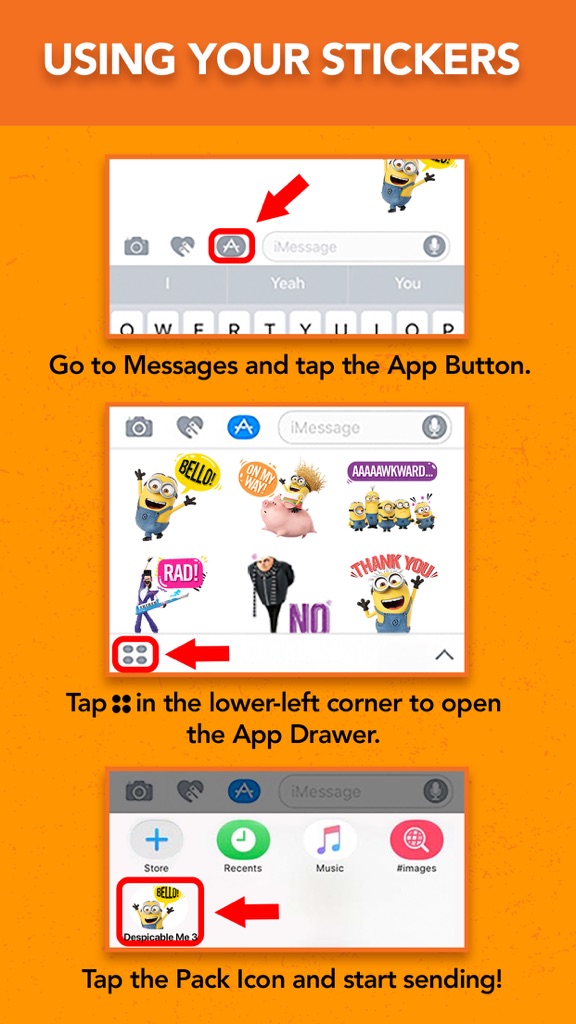 USING YOUR STICKERS

iMessage

I Yeah You

Q W E R T Y U I O P

Go to Messages and tap the App Button.

iMessage

BELLO!

ON MY WAY!

AAAAAWKWARD...

RAD!

NO

THANK YOU

Tap in the lower-left corner to open the App Drawer.

iMessage

Store Recents Music #images

BELLO!

Despicable Me 3

Tap the Pack Icon and start sending!