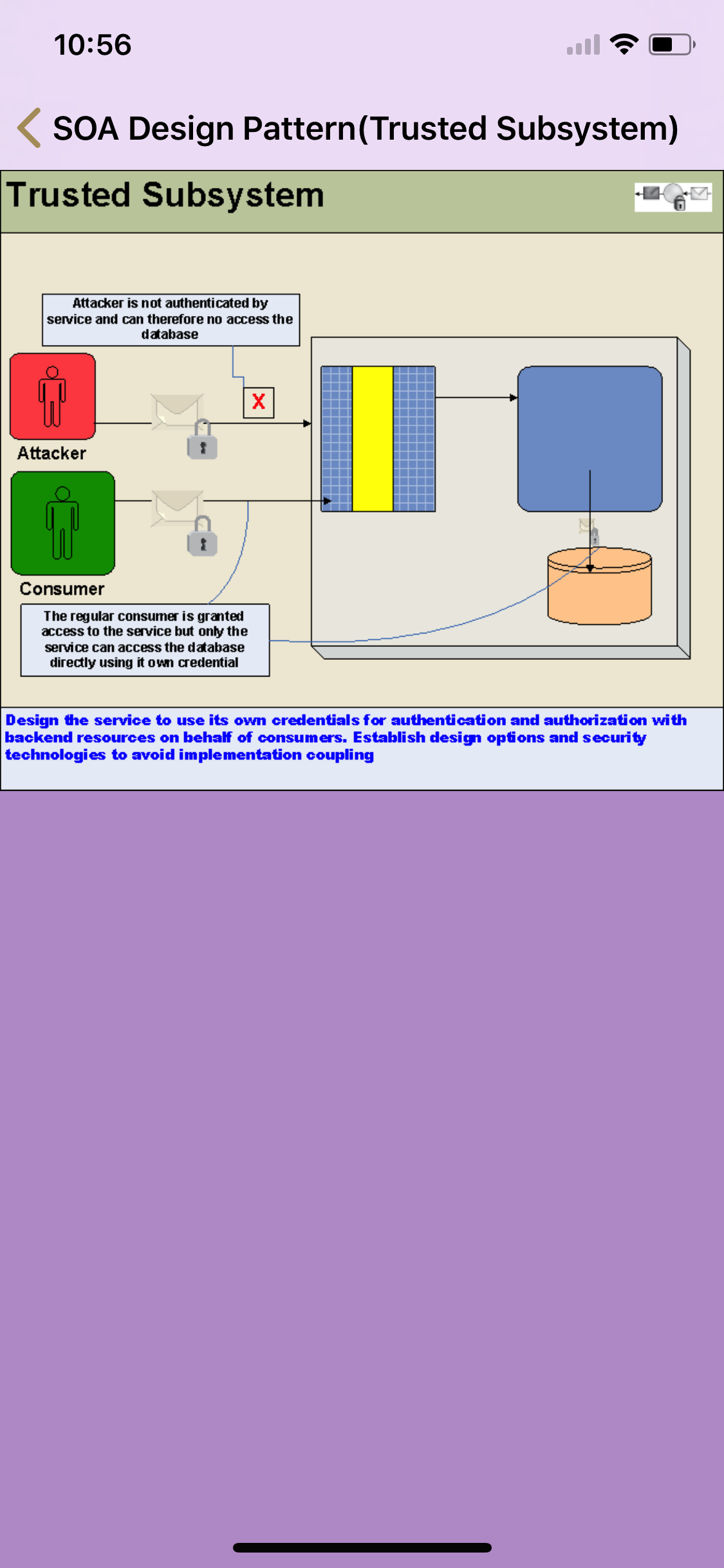 10:56

SOA Design Pattern(Trusted Subsystem)

Trusted Subsystem

Attacker is not authenticated by service and can therefore no access the database

X

Attacker

Consumer

The regular consumer is granted access to the service but only the service can access the database directly using it own credential

Design the service to use its own credentials for authentication and authorization with backend resources on behalf of consumers. Establish design options and security technologies to avoid implementation coupling