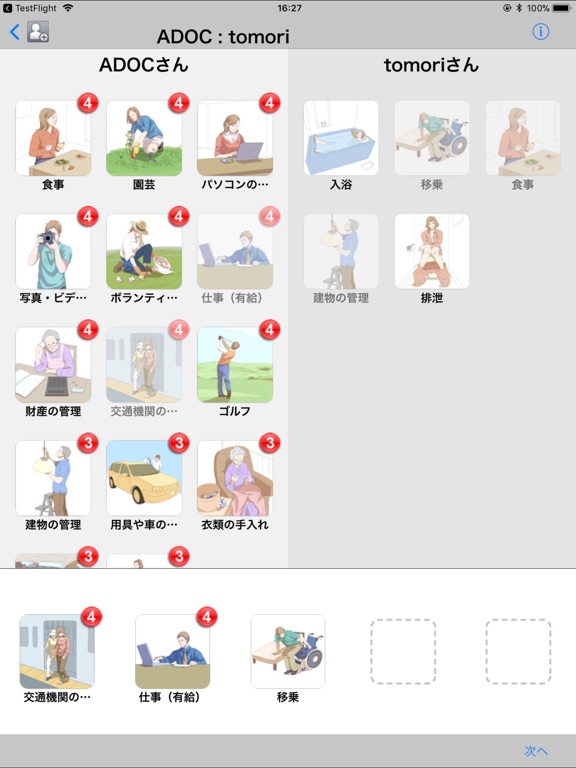 TestFlight 16:27 100%

ADOC : tomori

ADOCさん

4 食事
4 園芸
4 パソコンの…
4 写真・ビデ…
4 ボランティ…
4 仕事（有給）
4 財産の管理
4 交通機関の…
4 ゴルフ
3 建物の管理
3 用具や車の…
3 衣類の手入れ
3
3

tomoriさん

入浴
移乗
食事
建物の管理
排泄

4 交通機関の…
4 仕事（有給）
移乗

次へ