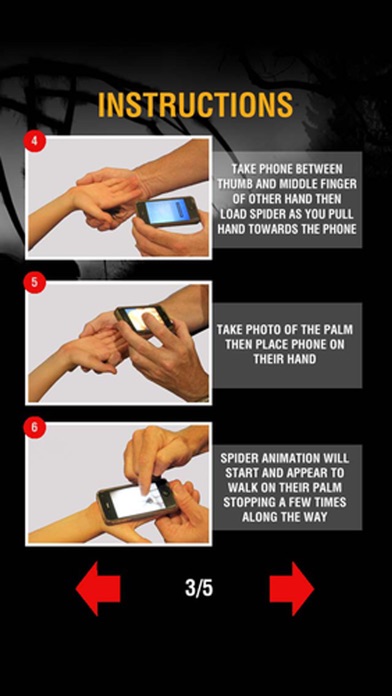 INSTRUCTIONS

4

TAKE PHONE BETWEEN THUMB AND MIDDLE FINGER OF OTHER HAND THEN LOAD SPIDER AS YOU PULL HAND TOWARDS THE PHONE

5

TAKE PHOTO OF THE PALM THEN PLACE PHONE ON THEIR HAND

6

SPIDER ANIMATION WILL START AND APPEAR TO WALK ON THEIR PALM STOPPING A FEW TIMES ALONG THE WAY

3/5