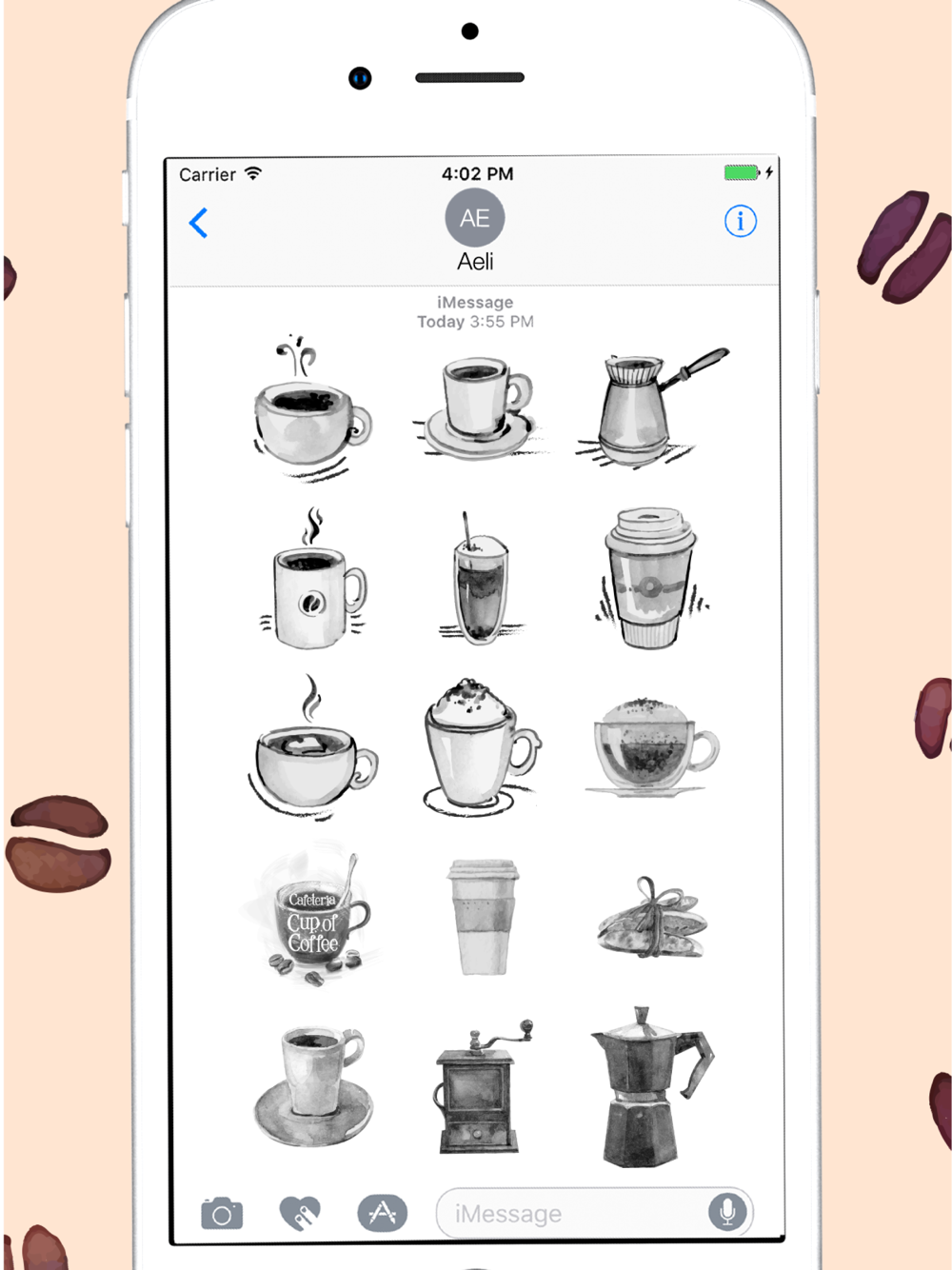 Carrier 4:02 PM

AE
Aeli

iMessage
Today 3:55 PM

Cafeteria
Cup of
Coffee

iMessage