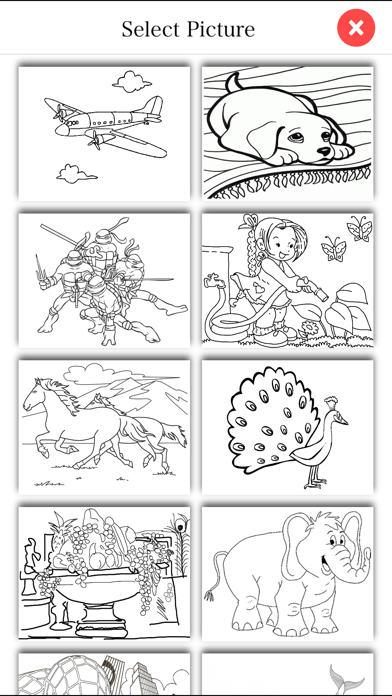 Select Picture