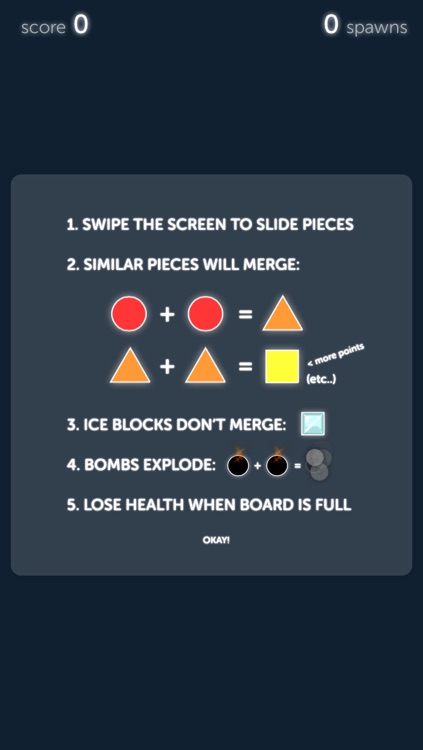 score 0

0 spawns

1. SWIPE THE SCREEN TO SLIDE PIECES

2. SIMILAR PIECES WILL MERGE:

+ =

+ = < more points

(etc..)

3. ICE BLOCKS DON'T MERGE:

4. BOMBS EXPLODE: + =

5. LOSE HEALTH WHEN BOARD IS FULL

OKAY!