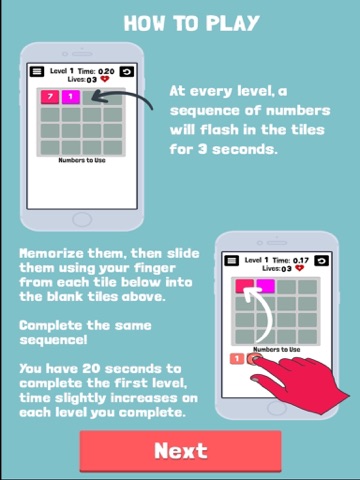 HOW TO PLAY

Level 1 Time: 0.20
Lives: 03

7 1

Numbers to Use

At every level, a sequence of numbers will flash in the tiles for 3 seconds.

Memorize them, then slide them using your finger from each tile below into the blank tiles above.

Complete the same sequence!

You have 20 seconds to complete the first level, time slightly increases on each level you complete.

Level 1 Time: 0.17
Lives: 03

Numbers to Use

1

Next