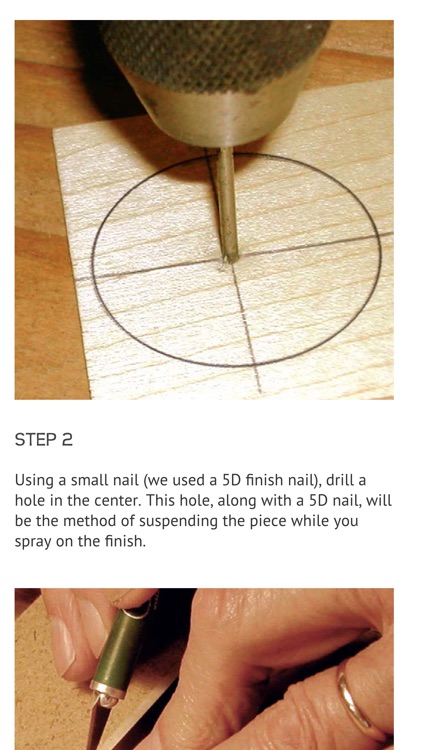 STEP 2

Using a small nail (we used a 5D finish nail), drill a hole in the center. This hole, along with a 5D nail, will be the method of suspending the piece while you spray on the finish.