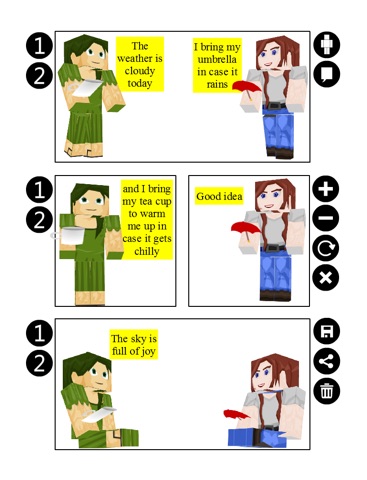 1
2

The weather is cloudy today

I bring my umbrella in case it rains

1
2

and I bring my tea cup to warm me up in case it gets chilly

Good idea

1
2

The sky is full of joy