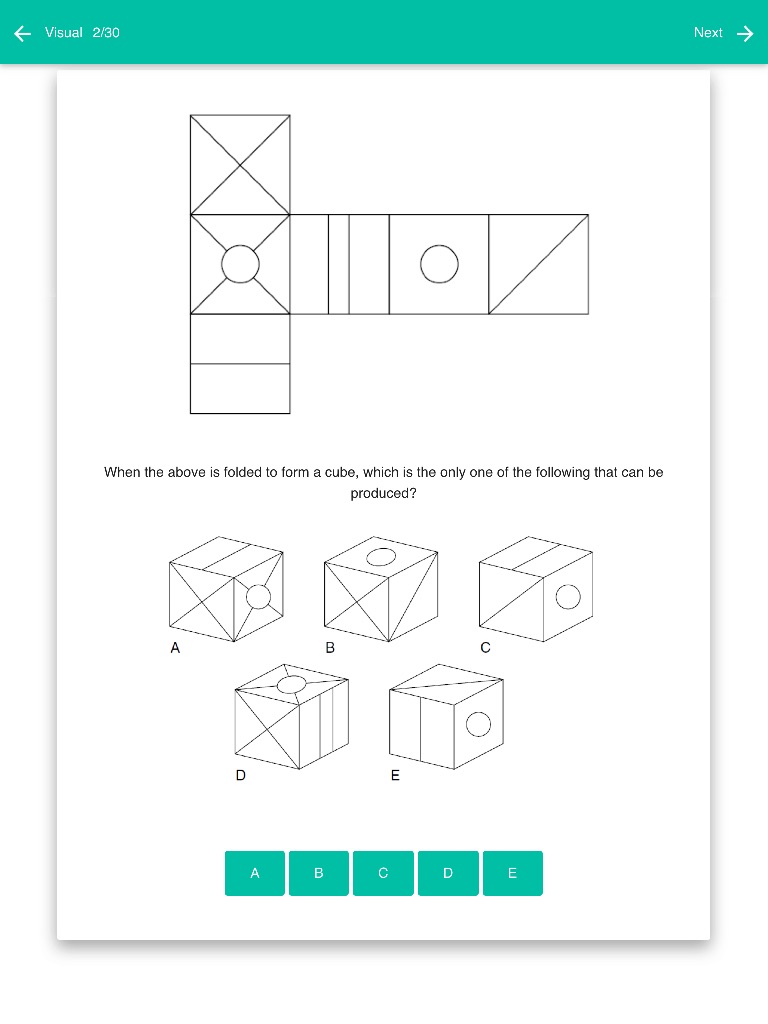 Visual 2/30

Next

When the above is folded to form a cube, which is the only one of the following that can be produced?

A

B

C

D

E

A

B

C

D

E