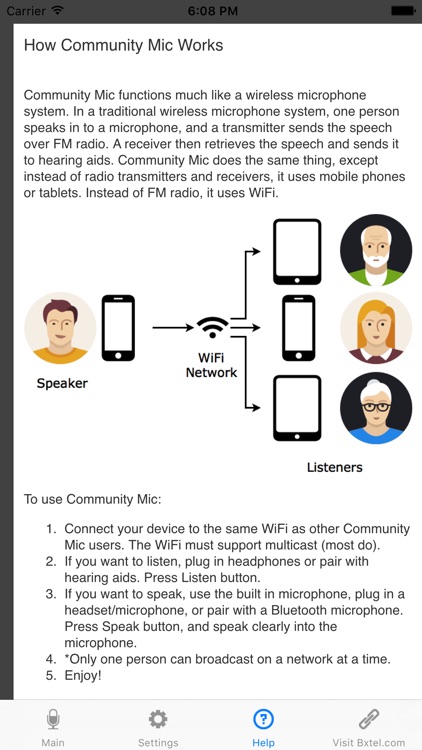 Carrier 6:08 PM

How Community Mic Works

Community Mic functions much like a wireless microphone system. In a traditional wireless microphone system, one person speaks in to a microphone, and a transmitter sends the speech over FM radio. A receiver then retrieves the speech and sends it to hearing aids. Community Mic does the same thing, except instead of radio transmitters and receivers, it uses mobile phones or tablets. Instead of FM radio, it uses WiFi.

Speaker

WiFi Network

Listeners

To use Community Mic:

1. Connect your device to the same WiFi as other Community Mic users. The WiFi must support multicast (most do).
2. If you want to listen, plug in headphones or pair with hearing aids. Press Listen button.
3. If you want to speak, use the built in microphone, plug in a headset/microphone, or pair with a Bluetooth microphone. Press Speak button, and speak clearly into the microphone.
4. *Only one person can broadcast on a network at a time.
5. Enjoy!

Main Settings Help Visit Bxtel.com