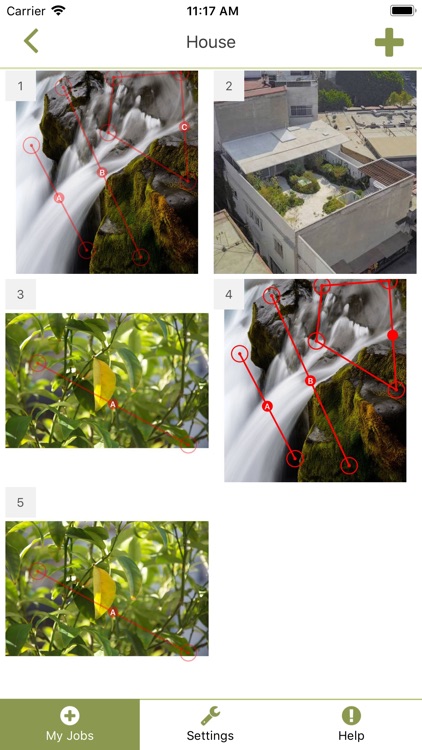 Carrier 11:17 AM

House

1

A

B

C

2

3

A

4

A

B

5

A

My Jobs Settings Help