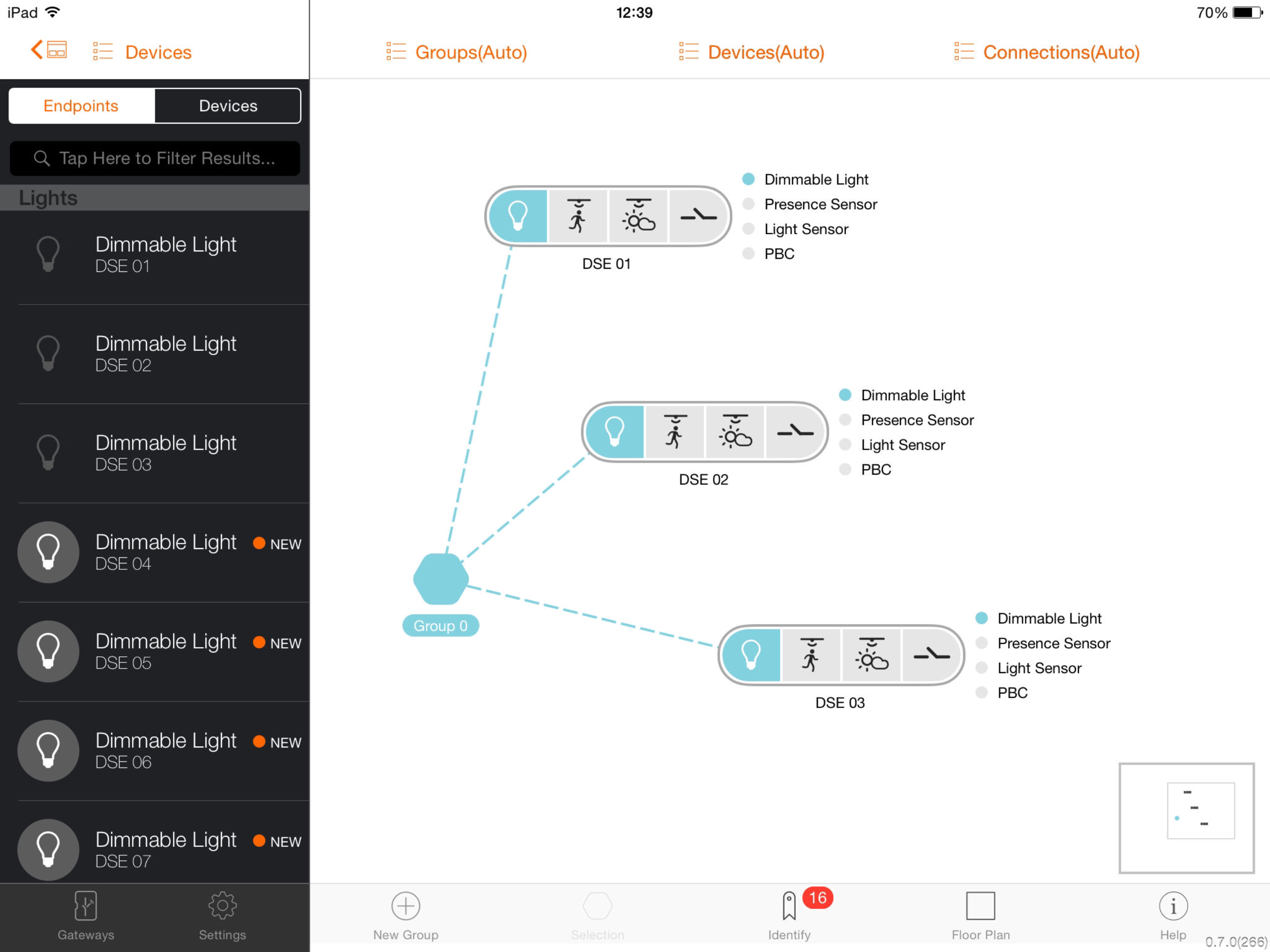 iPad 12:39 70%

Devices

Groups(Auto) Devices(Auto) Connections(Auto)

Endpoints Devices

Tap Here to Filter Results...

Lights

Dimmable Light
DSE 01

Dimmable Light
DSE 02

Dimmable Light
DSE 03

Dimmable Light NEW
DSE 04

Dimmable Light NEW
DSE 05

Dimmable Light NEW
DSE 06

Dimmable Light NEW
DSE 07

Gateways Settings

DSE 01
Dimmable Light
Presence Sensor
Light Sensor
PBC

DSE 02
Dimmable Light
Presence Sensor
Light Sensor
PBC

Group 0

DSE 03
Dimmable Light
Presence Sensor
Light Sensor
PBC

New Group Selection 16 Identify Floor Plan Help 0.7.0(266)