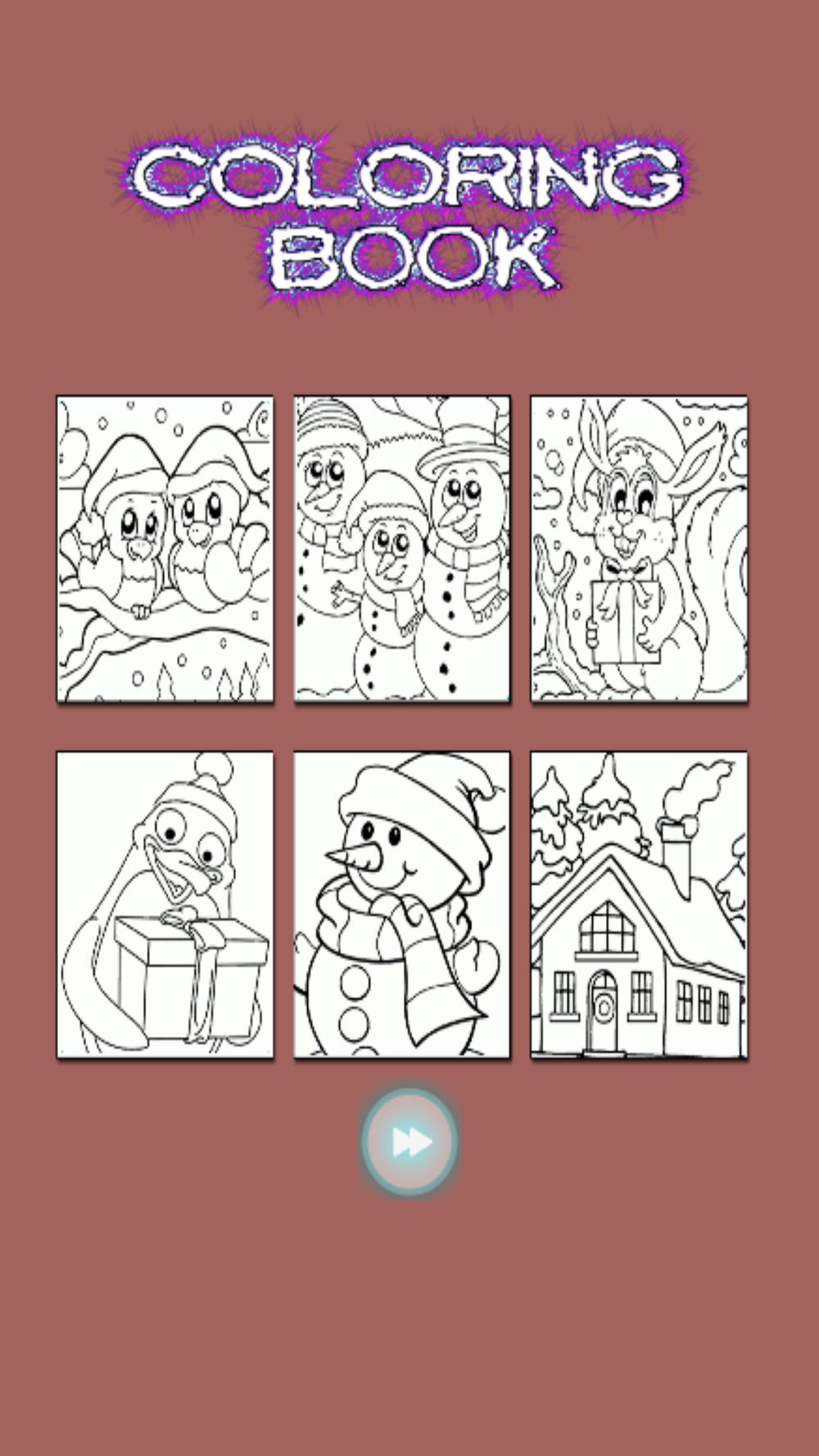 COLORING
BOOK