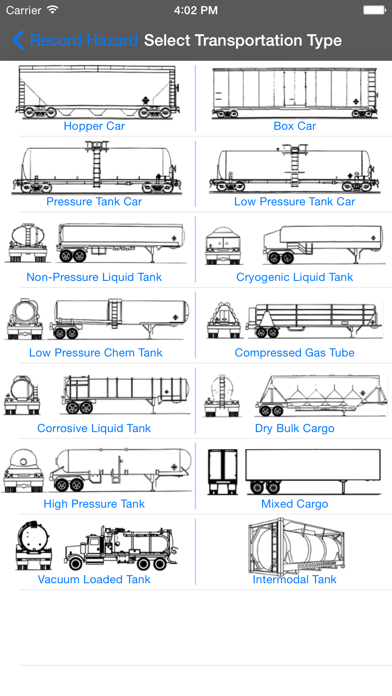 Carrier 4:02 PM

Record Hazard Select Transportation Type

Hopper Car
Box Car
Pressure Tank Car
Low Pressure Tank Car
Non-Pressure Liquid Tank
Cryogenic Liquid Tank
Low Pressure Chem Tank
Compressed Gas Tube
Corrosive Liquid Tank
Dry Bulk Cargo
High Pressure Tank
Mixed Cargo
Vacuum Loaded Tank
Intermodal Tank