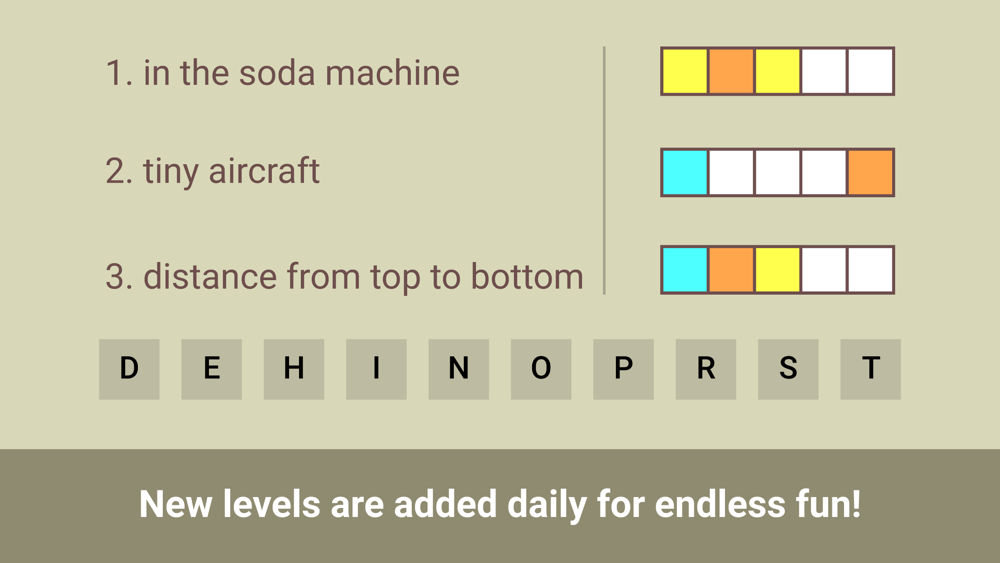 1. in the soda machine

2. tiny aircraft

3. distance from top to bottom

D E H I N O P R S T

New levels are added daily for endless fun!