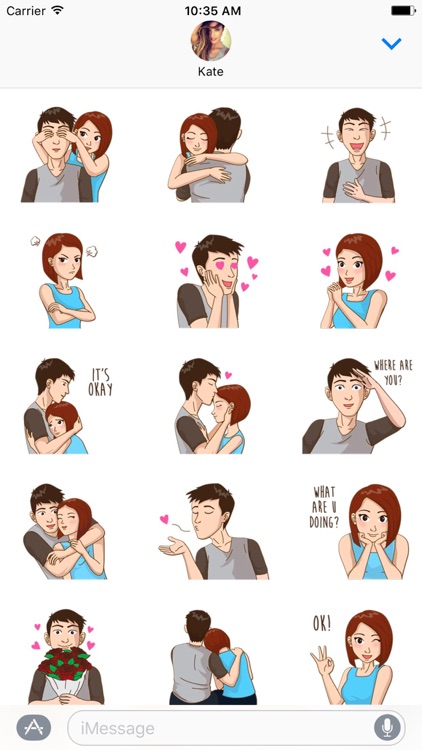 Carrier
10:35 AM
Kate
IT'S OKAY
WHERE ARE YOU?
WHAT ARE U DOING?
OK!
iMessage